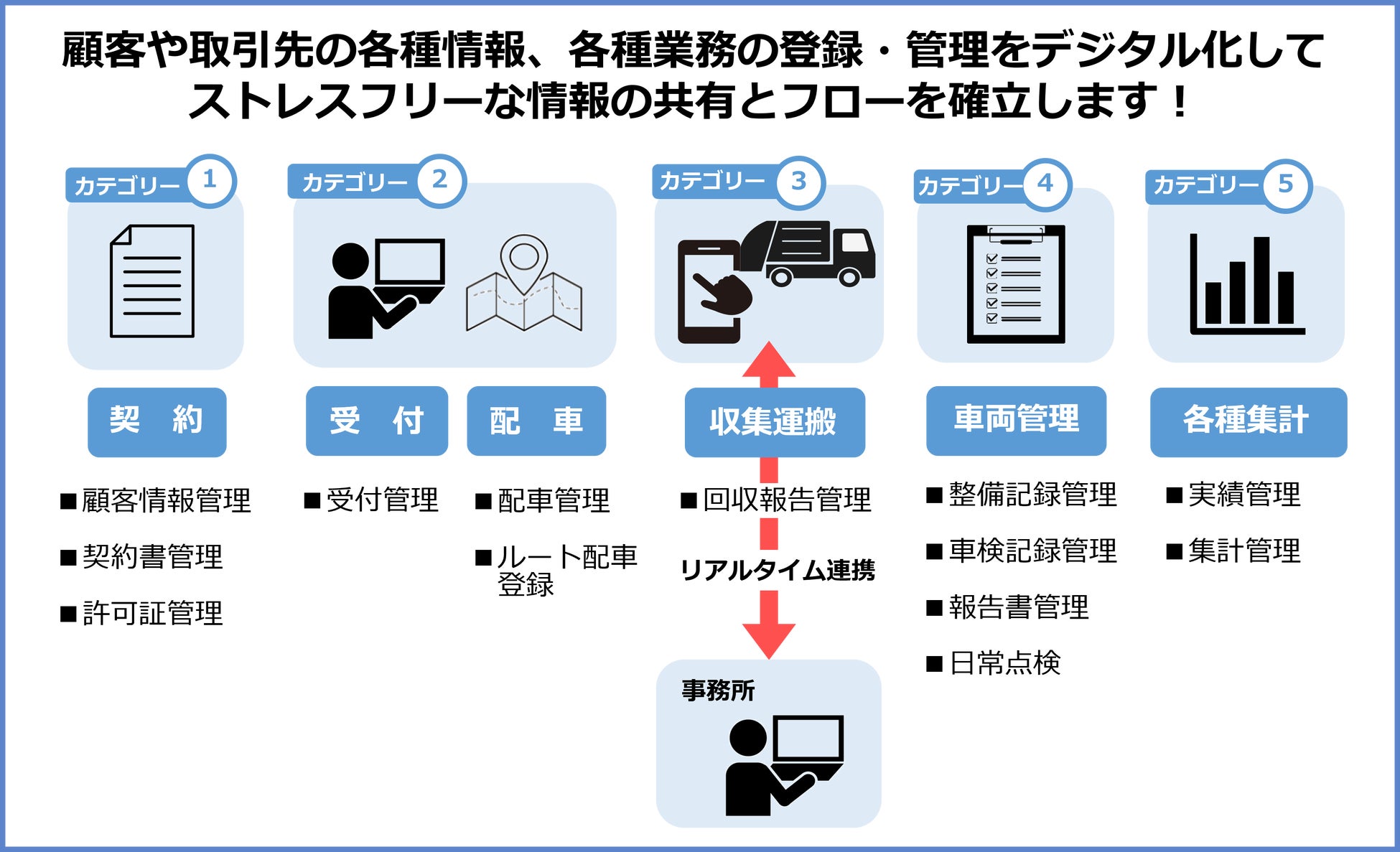 顧客や取引先の各種情報、各種業務の登録・管理をデジタル化して
ストレスフリーな情報の共有とフローを確立します！

カテゴリー 1

契　約

■顧客情報管理

■契約書管理

■許可証管理

カテゴリー 2

受　付

■受付管理

配　車

■配車管理

■ルート配車登録

カテゴリー 3

収集運搬

■回収報告管理

リアルタイム連携

事務所

カテゴリー 4

車両管理

■整備記録管理

■車検記録管理

■報告書管理

■日常点検

カテゴリー 5

各種集計

■実績管理

■集計管理