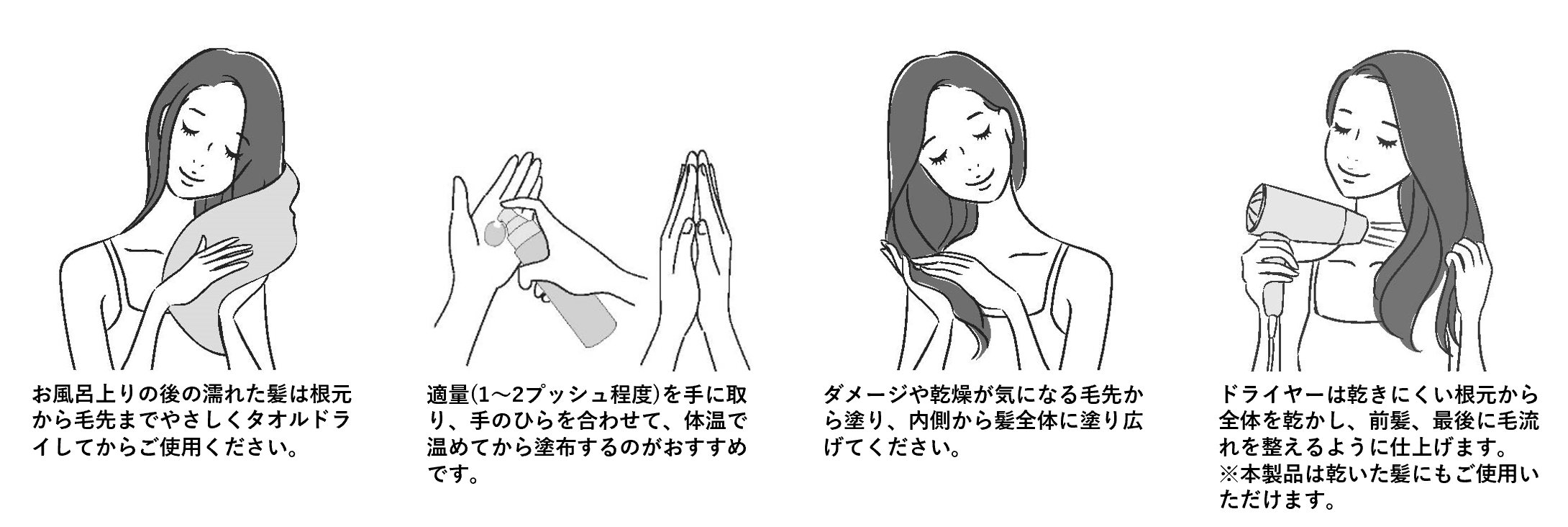 お風呂上りの後の濡れた髪は根元から毛先までやさしくタオルドライしてからご使用ください。

適量(1～2プッシュ程度)を手に取り、手のひらを合わせて、体温で温めてから塗布するのがおすすめです。

ダメージや乾燥が気になる毛先から塗り、内側から髪全体に塗り広げてください。

ドライヤーは乾きにくい根元から全体を乾かし、前髪、最後に毛流れを整えるように仕上げます。
※本製品は乾いた髪にもご使用いただけます。