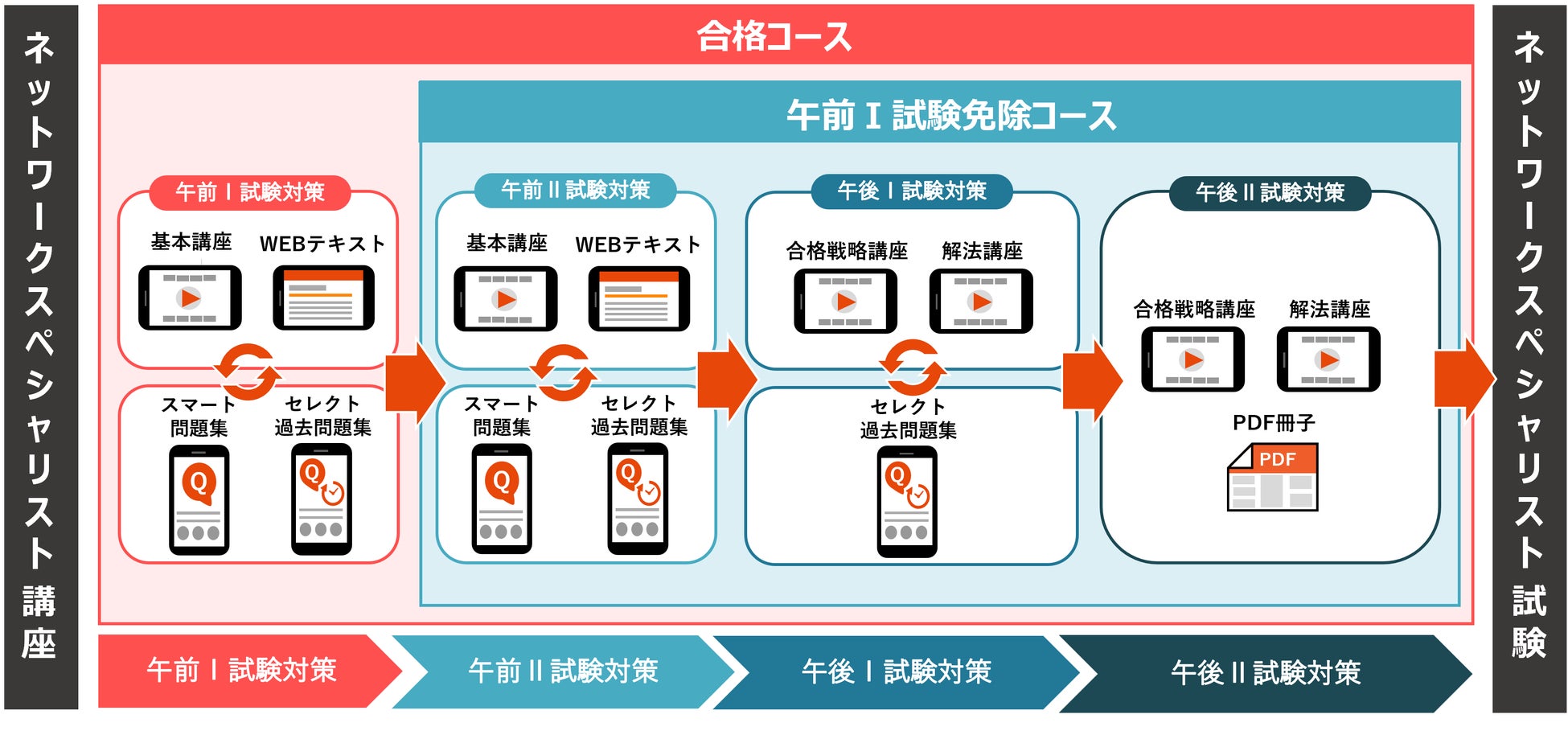 ネットワークスペシャリスト講座

合格コース

午前Ⅰ試験免除コース

午前Ⅰ試験対策
基本講座
WEBテキスト
スマート問題集
セレクト過去問題集

午前Ⅱ試験対策
基本講座
WEBテキスト
スマート問題集
セレクト過去問題集

午後Ⅰ試験対策
合格戦略講座
解法講座
セレクト過去問題集

午後Ⅱ試験対策
合格戦略講座
解法講座
PDF冊子
PDF

午前Ⅰ試験対策
午前Ⅱ試験対策
午後Ⅰ試験対策
午後Ⅱ試験対策

ネットワークスペシャリスト試験