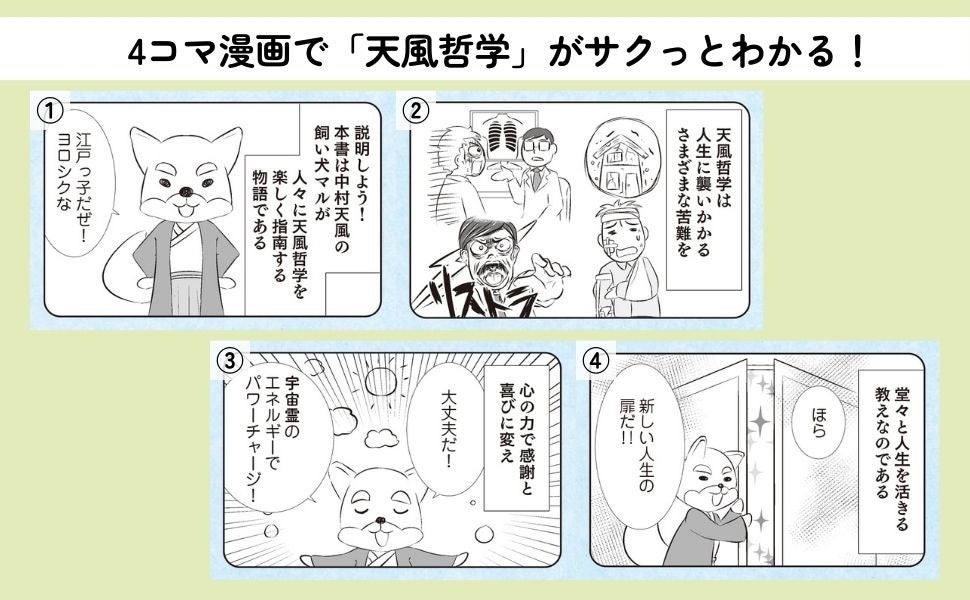 4コマ漫画で「天風哲学」がサクっとわかる！

①

説明しよう！本書は中村天風の飼い犬マルが人々に天風哲学を楽しく指南する物語である

江戸っ子だぜ！ヨロシクな

②

天風哲学は人生に襲いかかるさまざまな苦難を

リストラ

③

心の力で感謝と喜びに変え

大丈夫だ！

宇宙霊のエネルギーでパワーチャージ！

④

堂々と人生を活きる教えなのである

ほら

新しい人生の扉だ!!