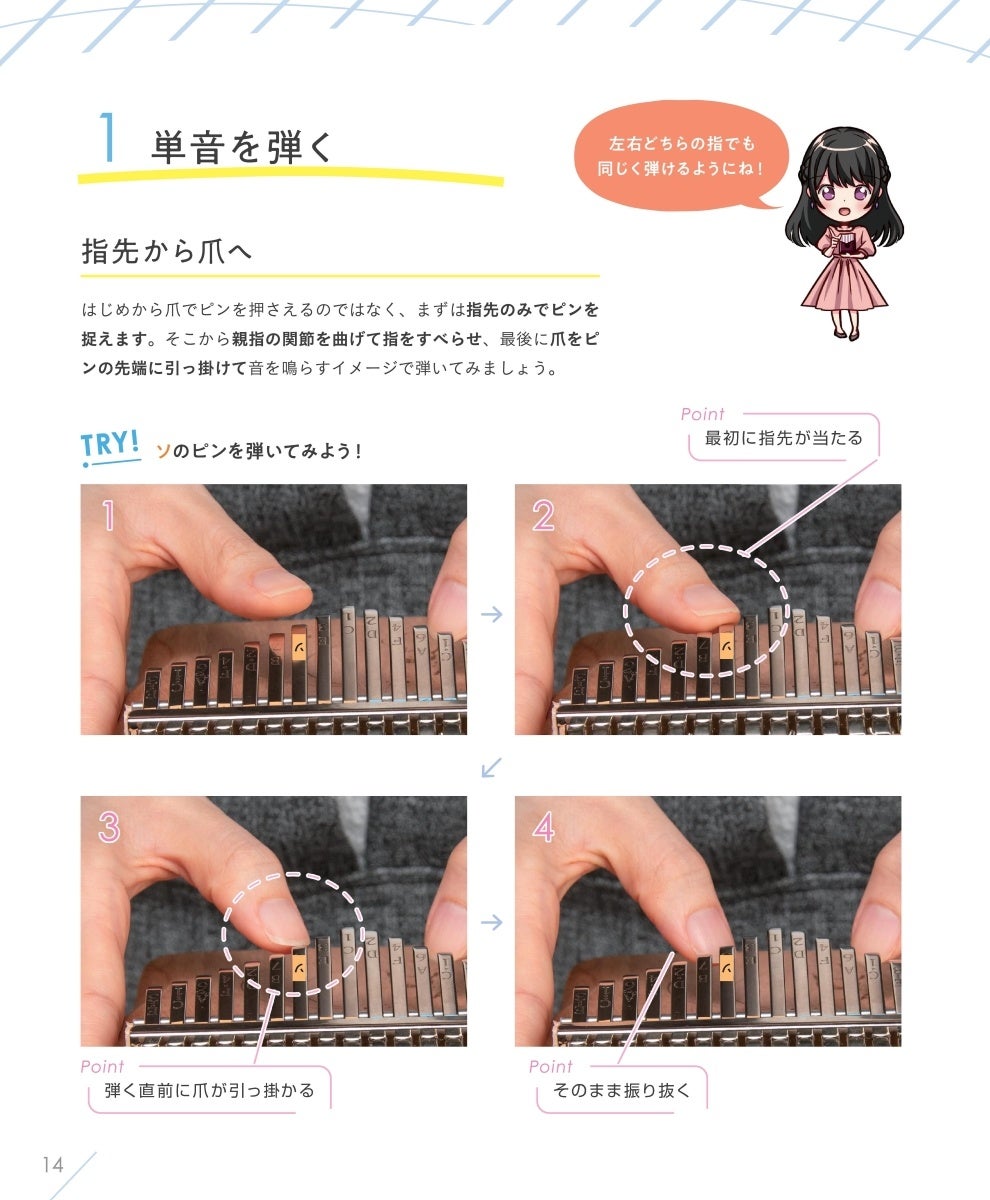 1 単音を弾く

左右どちらの指でも同じく弾けるようにね！

指先から爪へ

はじめから爪でピンを押さえるのではなく、まずは指先のみでピンを捉えます。そこから親指の関節を曲げて指をすべらせ、最後に爪をピンの先端に引っ掛けて音を鳴らすイメージで弾いてみましょう。

TRY! ソのピンを弾いてみよう！

Point
最初に指先が当たる

1

2

3

4

Point
弾く直前に爪が引っ掛かる

Point
そのまま振り抜く

14