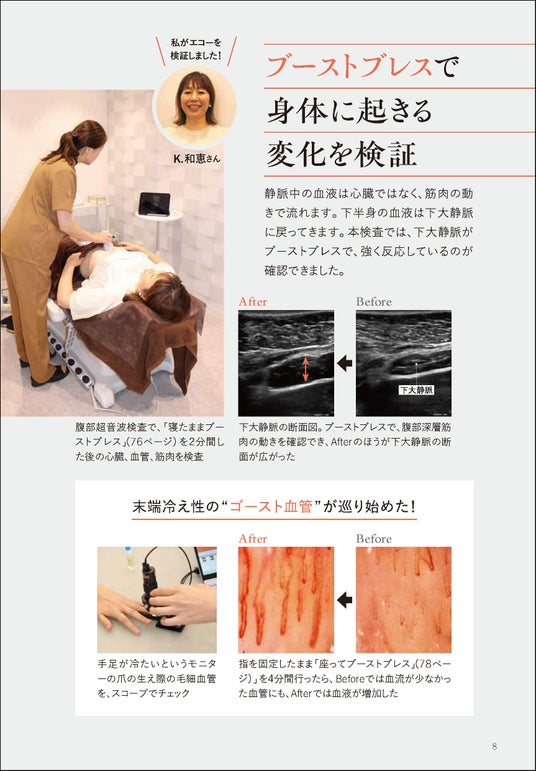 私がエコーを検証しました！

K.和恵さん

ブーストブレスで身体に起きる変化を検証

静脈中の血液は心臓ではなく、筋肉の動きで流れます。下半身の血液は下大静脈に戻ってきます。本検査では、下大静脈がブーストブレスで、強く反応しているのが確認できました。

After

Before

下大静脈

腹部超音波検査で、「寝たままブーストブレス」(76ページ)を2分間した後の心臓、血管、筋肉を検査

下大静脈の断面図。ブーストブレスで、腹部深層筋肉の動きを確認でき、Afterのほうが下大静脈の断面が広がった

末端冷え性の“ゴースト血管”が巡り始めた！

After

Before

手足が冷たいというモニターの爪の生え際の毛細血管を、スコープでチェック

指を固定したまま「座ってブーストブレス」(78ページ)を4分間行ったら、Beforeでは血流が少なかった血管にも、Afterでは血液が増加した

8