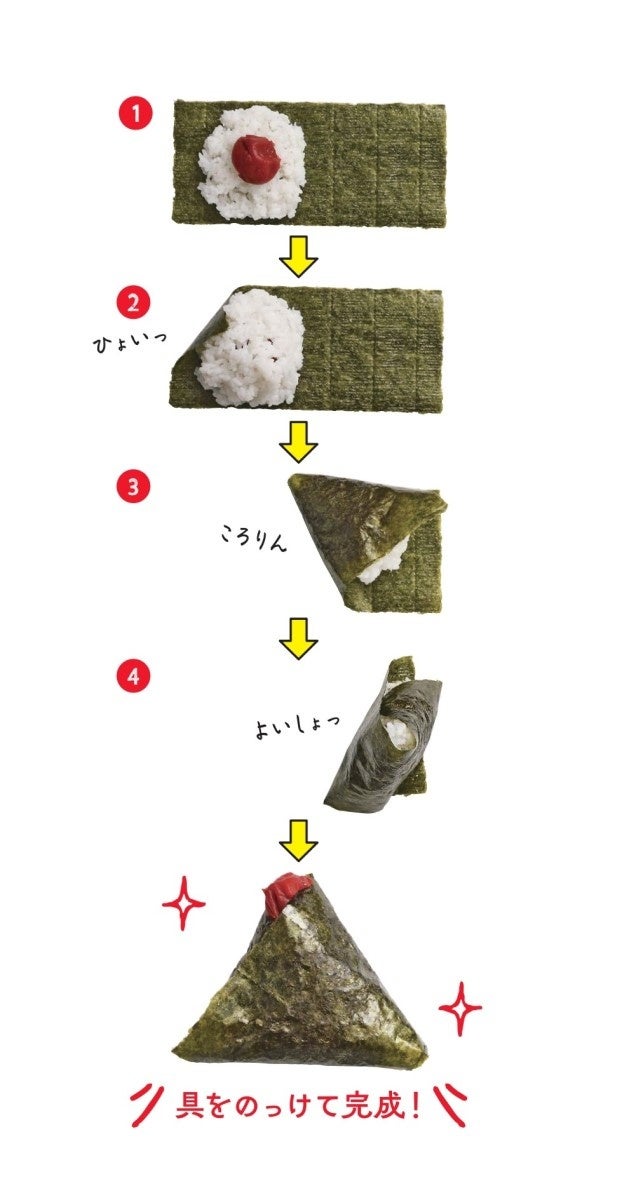 1

2

ひょいっ

3

ころりん

4

よいしょっ

具をのっけて完成!