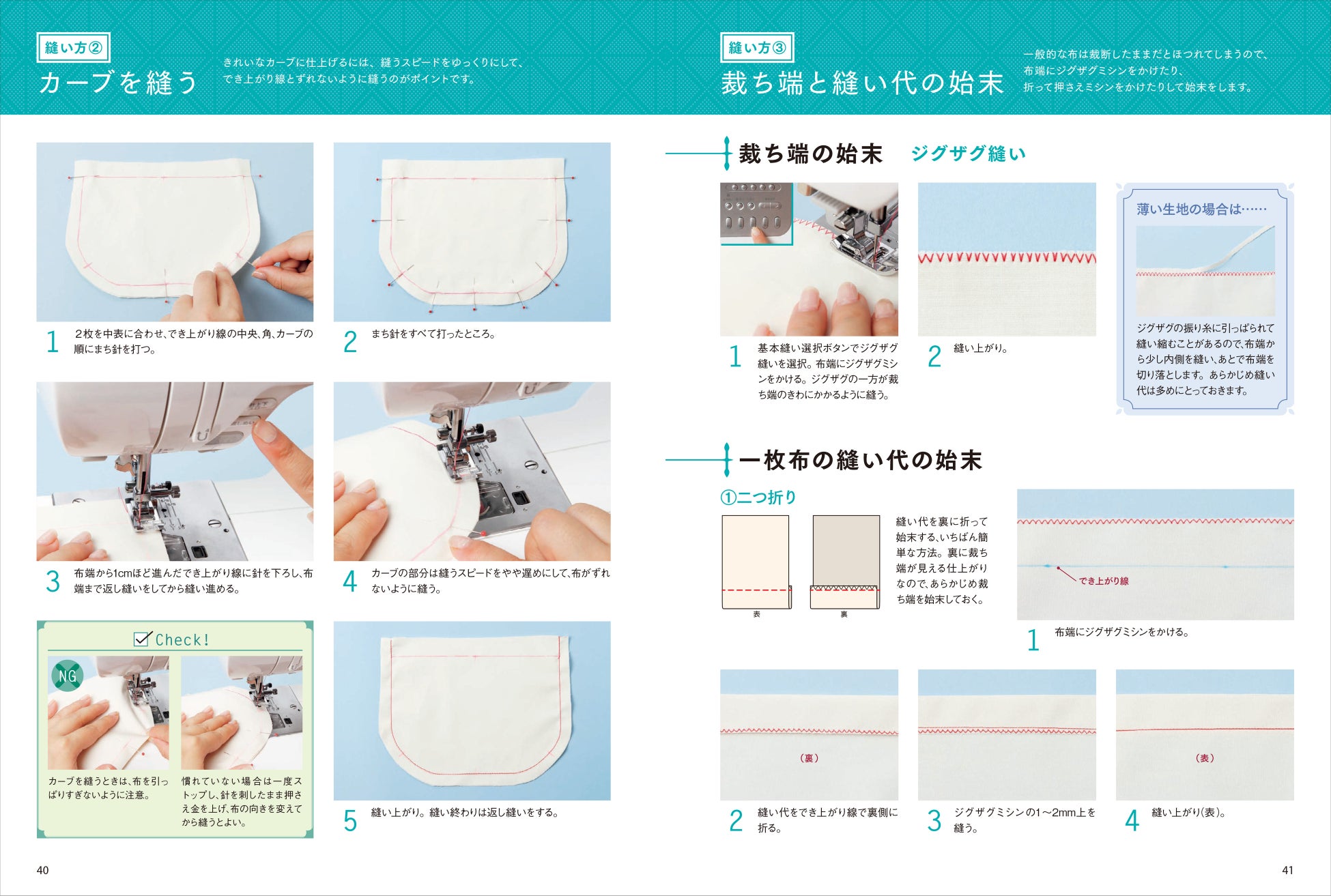 縫い方②
カーブを縫う

きれいなカーブに仕上げるには、縫うスピードをゆっくりにして、でき上がり線とずれないように縫うのがポイントです。

1 2枚を中表に合わせ、でき上がり線の中央、角、カーブの順にまち針を打つ。

2 まち針をすべて打ったところ。

3 布端から1cmほど進んだでき上がり線に針を下ろし、布端まで返し縫いをしてから縫い進める。

4 カーブの部分は縫うスピードをやや遅めにして、布がずれないように縫う。

Check!

NG

カーブを縫うときは、布を引っぱりすぎないように注意。

慣れていない場合は一度ストップし、針を刺したまま押さえ金を上げ、布の向きを変えてから縫うとよい。

5 縫い上がり。縫い終わりは返し縫いをする。

40

縫い方③
裁ち端と縫い代の始末

一般的な布は裁断したままだとほつれてしまうので、布端にジグザグミシンをかけたり、折って押さえミシンをかけたりして始末をします。

裁ち端の始末 ジグザグ縫い

1 基本縫い選択ボタンでジグザグ縫いを選択。布端にジグザグミシンをかける。ジグザグの一方が裁ち端のきわにかかるように縫う。

2 縫い上がり。

薄い生地の場合は……

ジグザグの振り糸に引っぱられて縫い縮むことがあるので、布端から少し内側を縫い、あとで布端を切り落とします。あらかじめ縫い代は多めにとっておきます。

一枚布の縫い代の始末

①二つ折り

表

裏

縫い代を裏に折って始末する、いちばん簡単な方法。裏に裁ち端が見える仕上がりなので、あらかじめ裁ち端を始末しておく。

でき上がり線

1 布端にジグザグミシンをかける。

（裏）

2 縫い代をでき上がり線で裏側に折る。

3 ジグザグミシンの1〜2mm上を縫う。

（表）

4 縫い上がり(表)。

41