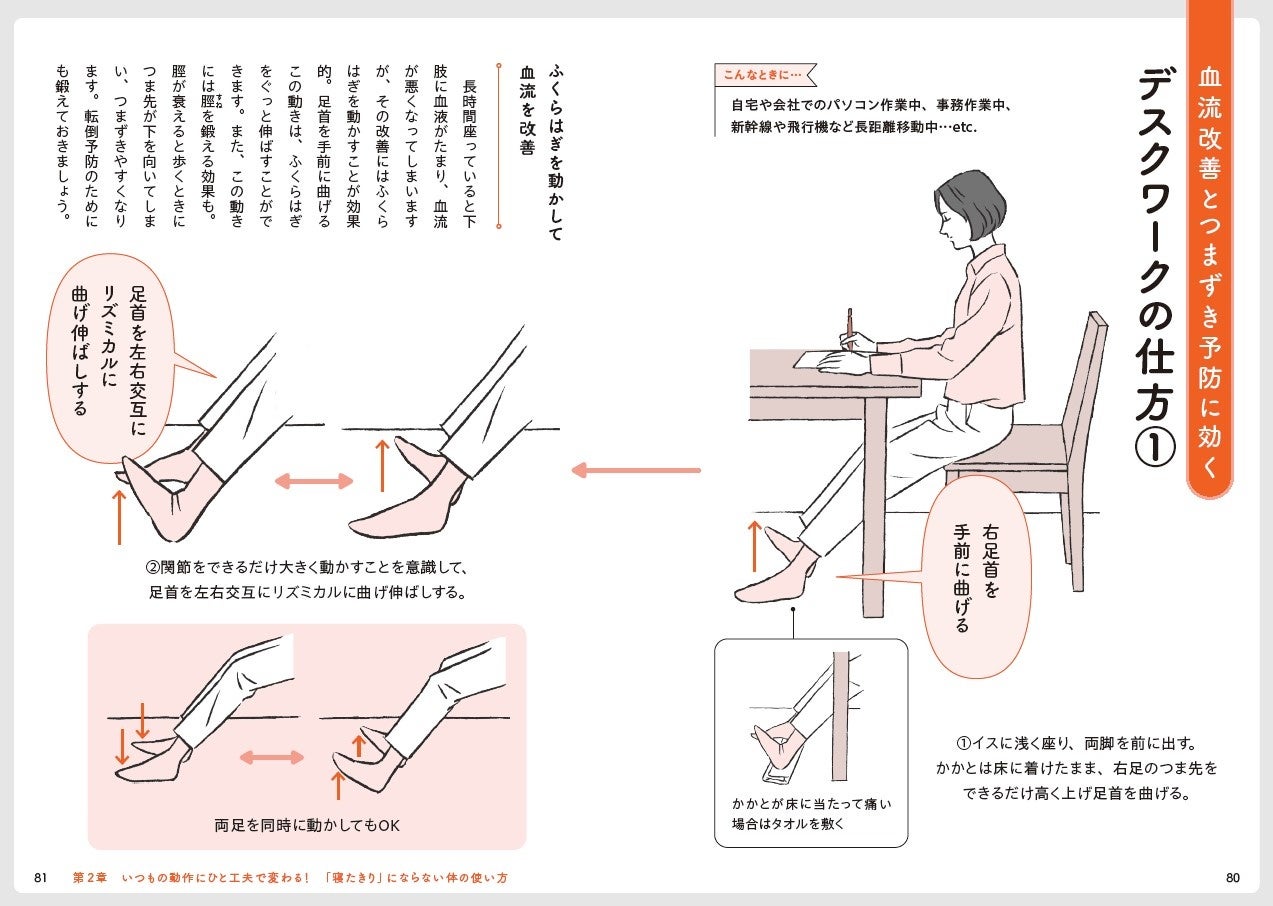 血流改善とつまずき予防に効く

デスクワークの仕方①

こんなときに…

自宅や会社でのパソコン作業中、事務作業中、新幹線や飛行機など長距離移動中…etc.

右足首を手前に曲げる

かかとが床に当たって痛い場合はタオルを敷く

①イスに浅く座り、両脚を前に出す。かかとは床に着けたまま、右足のつま先をできるだけ高く上げ足首を曲げる。

ふくらはぎを動かして血流を改善

長時間座っていると下肢に血液がたまり、血流が悪くなってしまいますが、その改善にはふくらはぎを動かすことが効果的。足首を手前に曲げるこの動きは、ふくらはぎをぐっと伸ばすことができます。また、この動きには脛を鍛える効果も。脛が衰えると歩くときにつま先が下を向いてしまい、つまずきやすくなります。転倒予防のためにも鍛えておきましょう。

足首を左右交互にリズミカルに曲げ伸ばしする

②関節をできるだけ大きく動かすことを意識して、足首を左右交互にリズミカルに曲げ伸ばしする。

両足を同時に動かしてもOK

81　第2章　いつもの動作にひと工夫で変わる！「寝たきり」にならない体の使い方

80