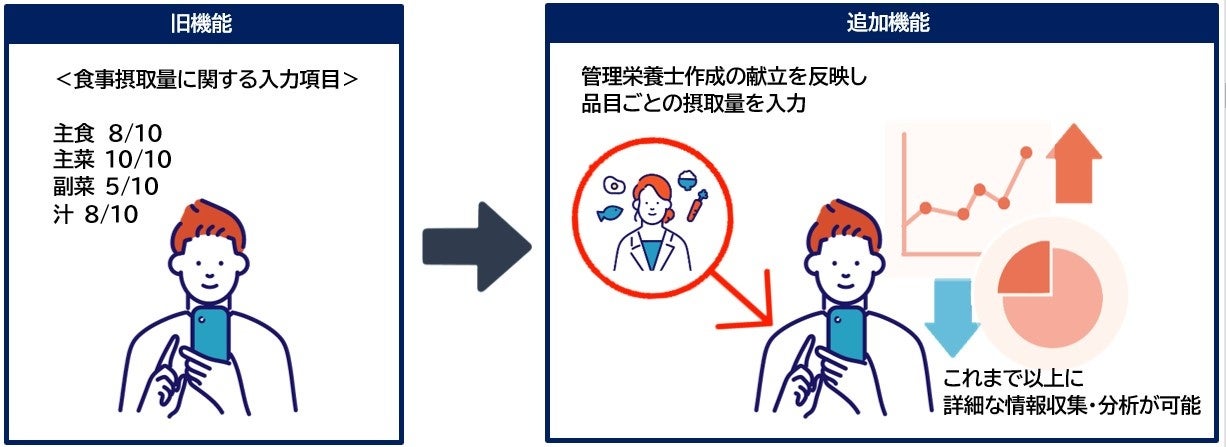 旧機能

＜食事摂取量に関する入力項目＞

主食 8/10
主菜 10/10
副菜 5/10
汁 8/10

追加機能

管理栄養士作成の献立を反映し
品目ごとの摂取量を入力

これまで以上に
詳細な情報収集・分析が可能