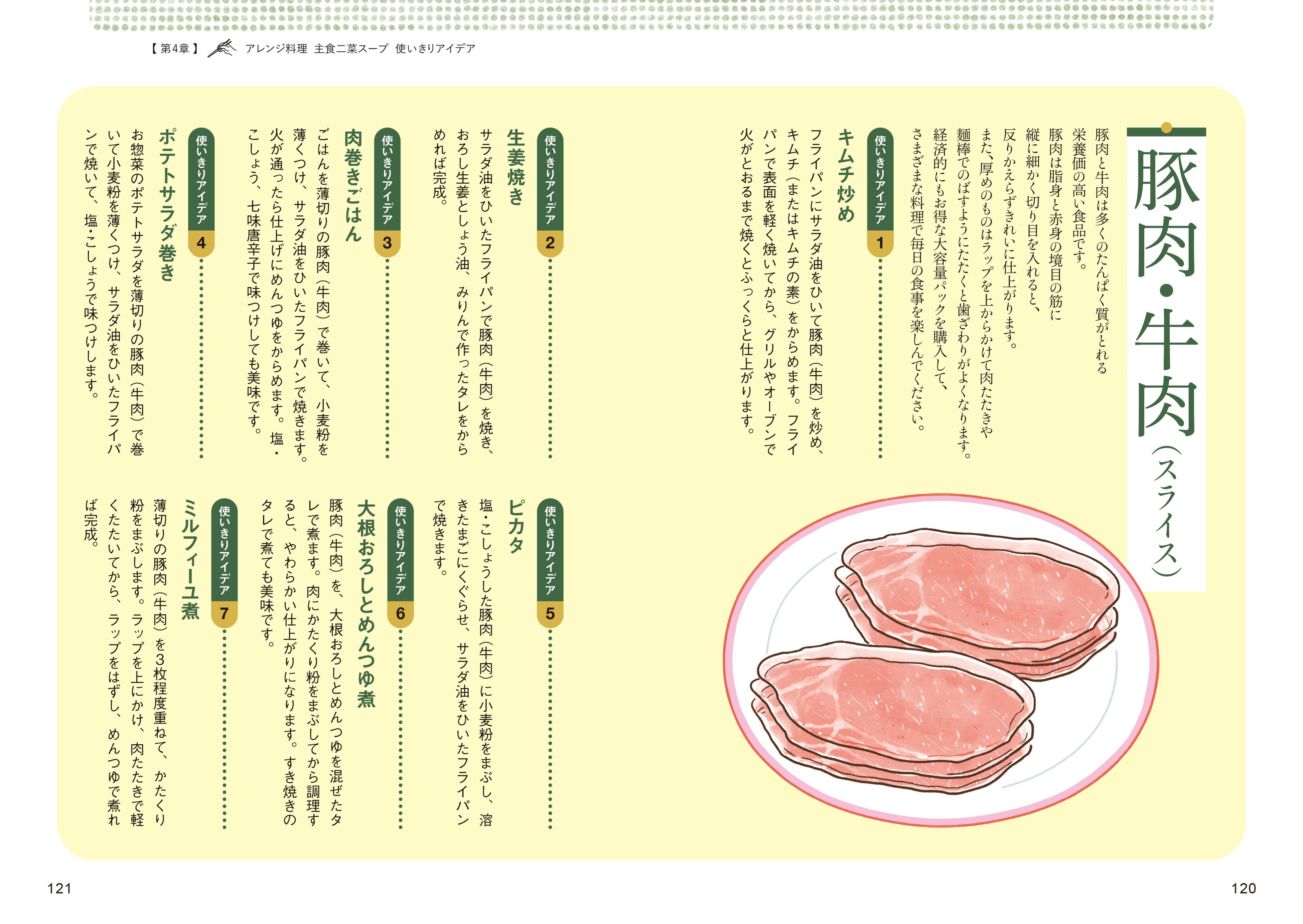 【第4章】 アレンジ料理 主食二菜スープ 使いきりアイデア

豚肉・牛肉（スライス）

豚肉と牛肉は多くのたんぱく質がとれる栄養価の高い食品です。
豚肉は脂身と赤身の境目の筋に縦に細かく切り目を入れると、反りかえらずきれいに仕上がります。
また、厚めのものはラップを上からかけて肉たたきや麺棒でのばすようにたたくと歯ざわりがよくなります。
経済的にもお得な大容量パックを購入して、さまざまな料理で毎日の食事を楽しんでください。

使いきりアイデア 1
キムチ炒め
フライパンにサラダ油をひいて豚肉（牛肉）を炒め、キムチ（またはキムチの素）をからめます。フライパンで表面を軽く焼いてから、グリルやオーブンで火がとおるまで焼くとふっくらと仕上がります。

使いきりアイデア 2
生姜焼き
サラダ油をひいたフライパンで豚肉（牛肉）を焼き、おろし生姜としょう油、みりんで作ったタレをからめれば完成。

使いきりアイデア 3
肉巻きごはん
ごはんを薄切りの豚肉（牛肉）で巻いて、小麦粉を薄くつけ、サラダ油をひいたフライパンで焼きます。火が通ったら仕上げにめんつゆをからめます。塩・こしょう、七味唐辛子で味つけしても美味です。

使いきりアイデア 4
ポテトサラダ巻き
お惣菜のポテトサラダを薄切りの豚肉（牛肉）で巻いて小麦粉を薄くつけ、サラダ油をひいたフライパンで焼いて、塩・こしょうで味つけします。

使いきりアイデア 5
ピカタ
塩・こしょうした豚肉（牛肉）に小麦粉をまぶし、溶きたまごにくぐらせ、サラダ油をひいたフライパンで焼きます。

使いきりアイデア 6
大根おろしとめんつゆ煮
豚肉（牛肉）を、大根おろしとめんつゆを混ぜたタレで煮ます。肉にかたくり粉をまぶしてから調理すると、やわらかい仕上がりになります。すき焼きのタレで煮ても美味です。

使いきりアイデア 7
ミルフィーユ煮
薄切りの豚肉（牛肉）を3枚程度重ねて、かたくり粉をまぶします。ラップを上にかけ、肉たたきで軽くたたいてから、ラップをはずし、めんつゆで煮れば完成。

121

120