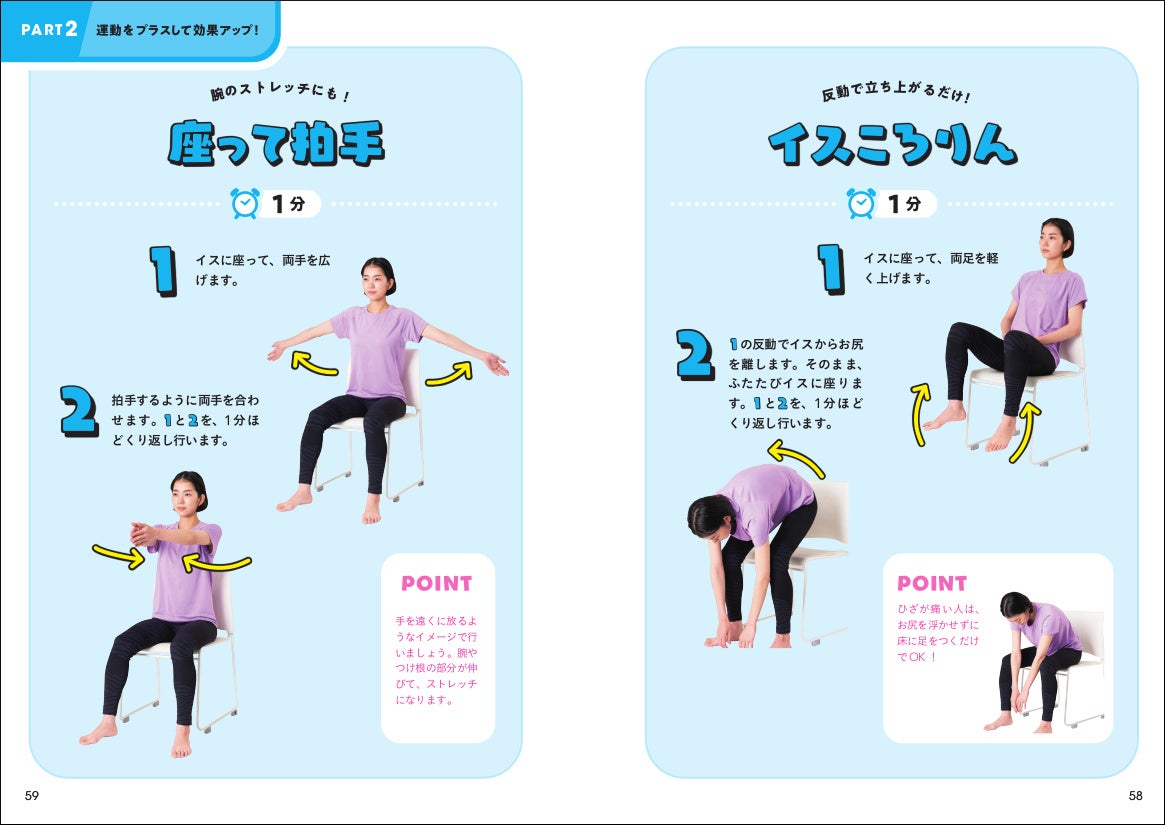 PART 2 運動をプラスして効果アップ！

腕のストレッチにも！

座って拍手

1分

1 イスに座って、両手を広げます。

2 拍手するように両手を合わせます。1と2を、1分ほどくり返し行います。

POINT

手を遠くに放るようなイメージで行いましょう。腕やつけ根の部分が伸びて、ストレッチになります。

59

反動で立ち上がるだけ！

イスころりん

1分

1 イスに座って、両足を軽く上げます。

2 1の反動でイスからお尻を離します。そのまま、ふたたびイスに座ります。1と2を、1分ほどくり返し行います。

POINT

ひざが痛い人は、お尻を浮かせずに床に足をつくだけでOK！

58