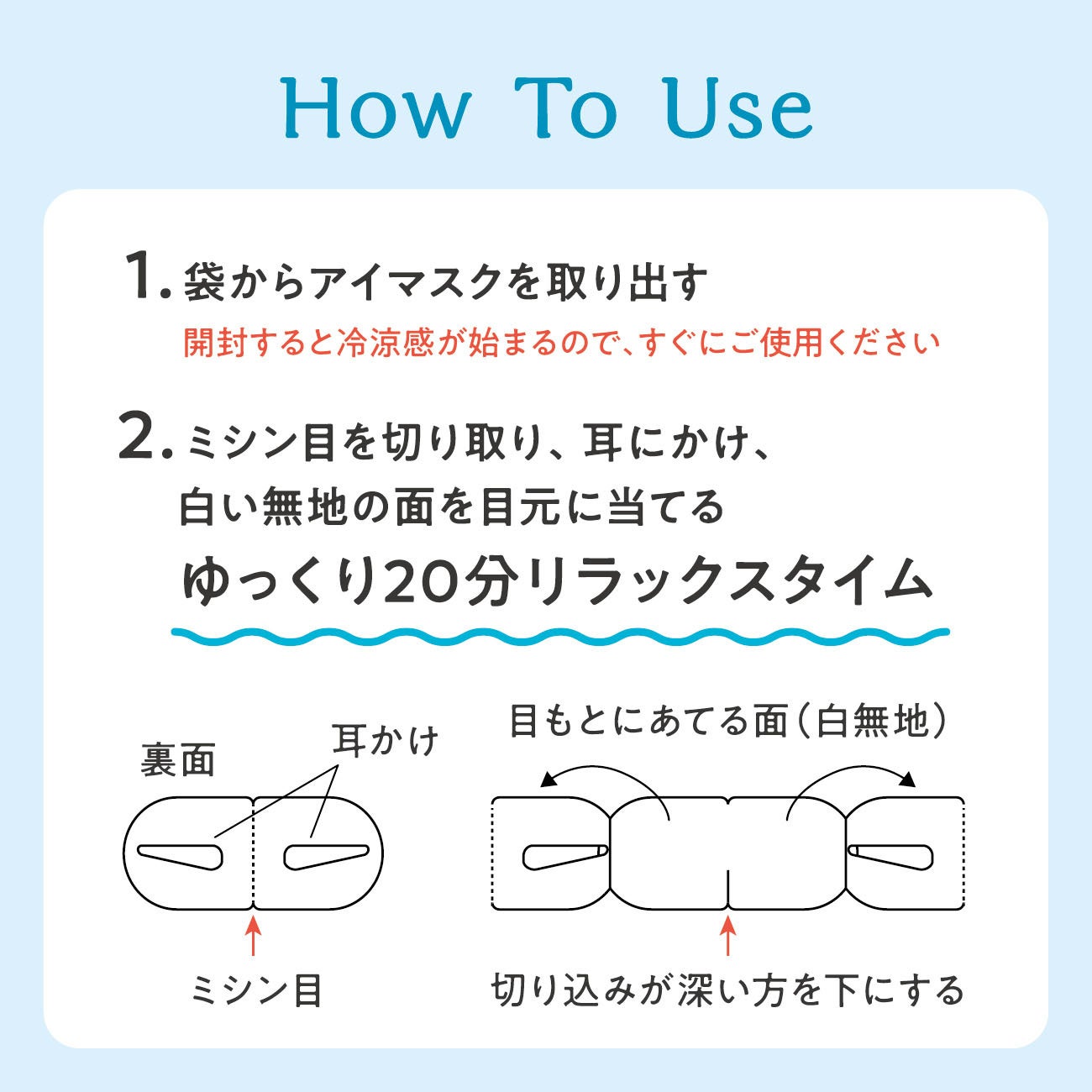 How To Use

1. 袋からアイマスクを取り出す
開封すると冷涼感が始まるので、すぐにご使用ください

2. ミシン目を切り取り、耳にかけ、白い無地の面を目元に当てる
ゆっくり20分リラックスタイム

裏面
耳かけ
ミシン目

目もとにあてる面（白無地）
切り込みが深い方を下にする