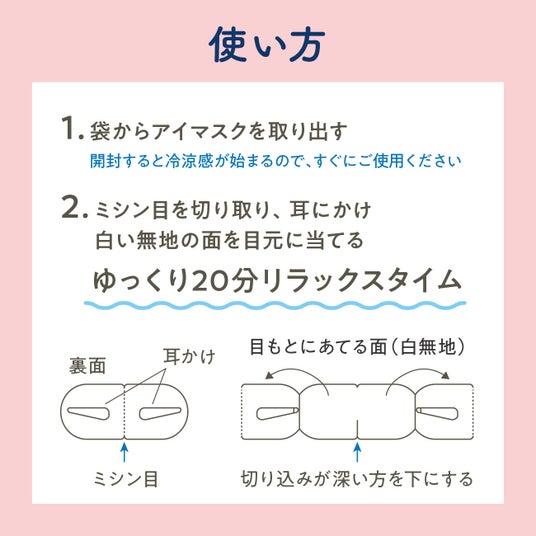 使い方

1. 袋からアイマスクを取り出す
開封すると冷涼感が始まるので、すぐにご使用ください

2. ミシン目を切り取り、耳にかけ
白い無地の面を目元に当てる

ゆっくり20分リラックスタイム

裏面
耳かけ
ミシン目

目もとにあてる面（白無地）
切り込みが深い方を下にする