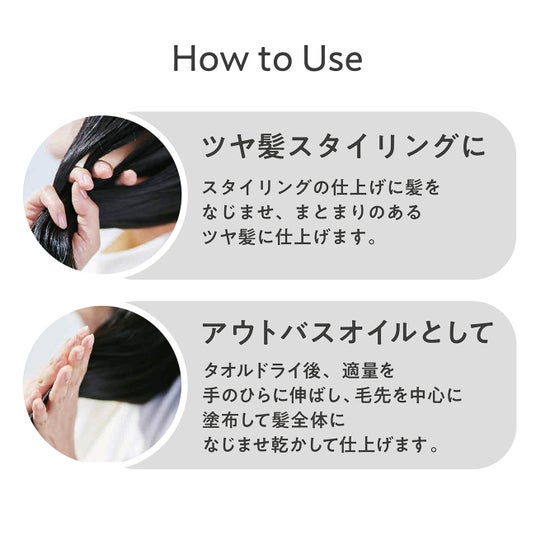 How to Use

ツヤ髪スタイリングに

スタイリングの仕上げに髪をなじませ、まとまりのあるツヤ髪に仕上げます。

アウトバスオイルとして

タオルドライ後、適量を手のひらに伸ばし、毛先を中心に塗布して髪全体になじませ乾かして仕上げます。