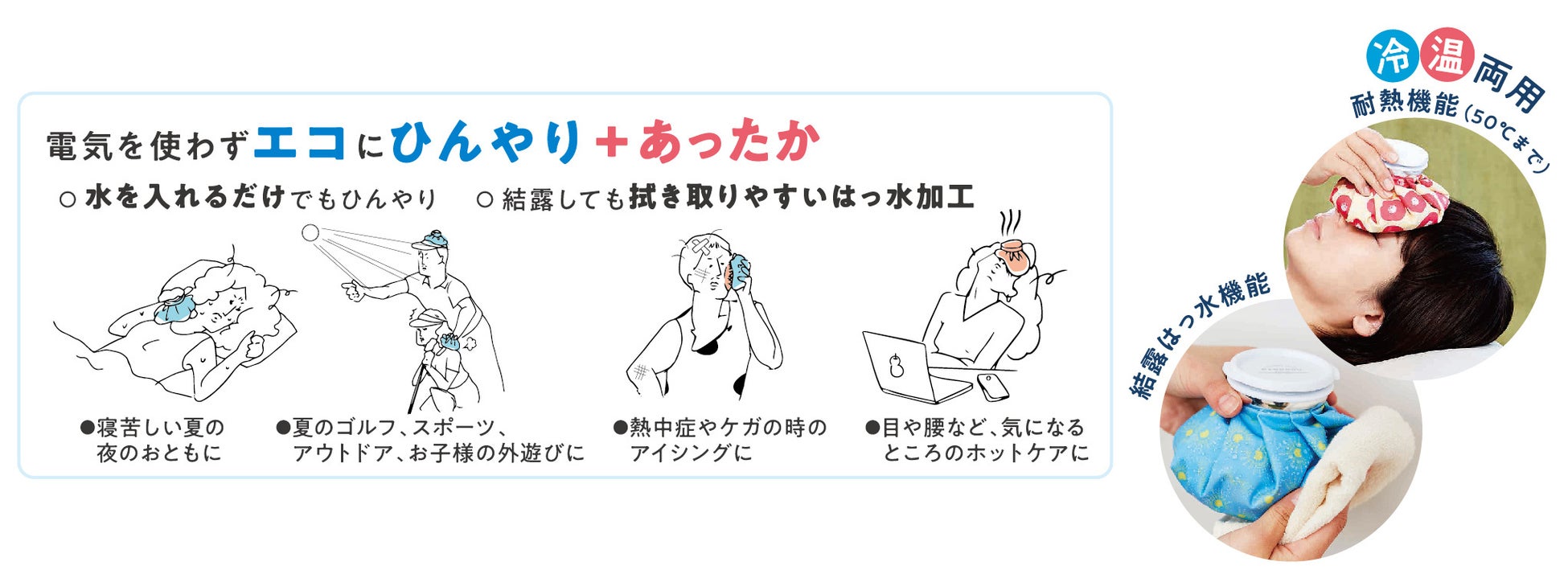 電気を使わずエコにひんやり＋あったか

○ 水を入れるだけでもひんやり　○ 結露しても拭き取りやすいはっ水加工

●寝苦しい夏の夜のおともに

●夏のゴルフ、スポーツ、アウトドア、お子様の外遊びに

●熱中症やケガの時のアイシングに

●目や腰など、気になるところのホットケアに

冷温両用

耐熱機能（50℃まで）

結露はっ水機能