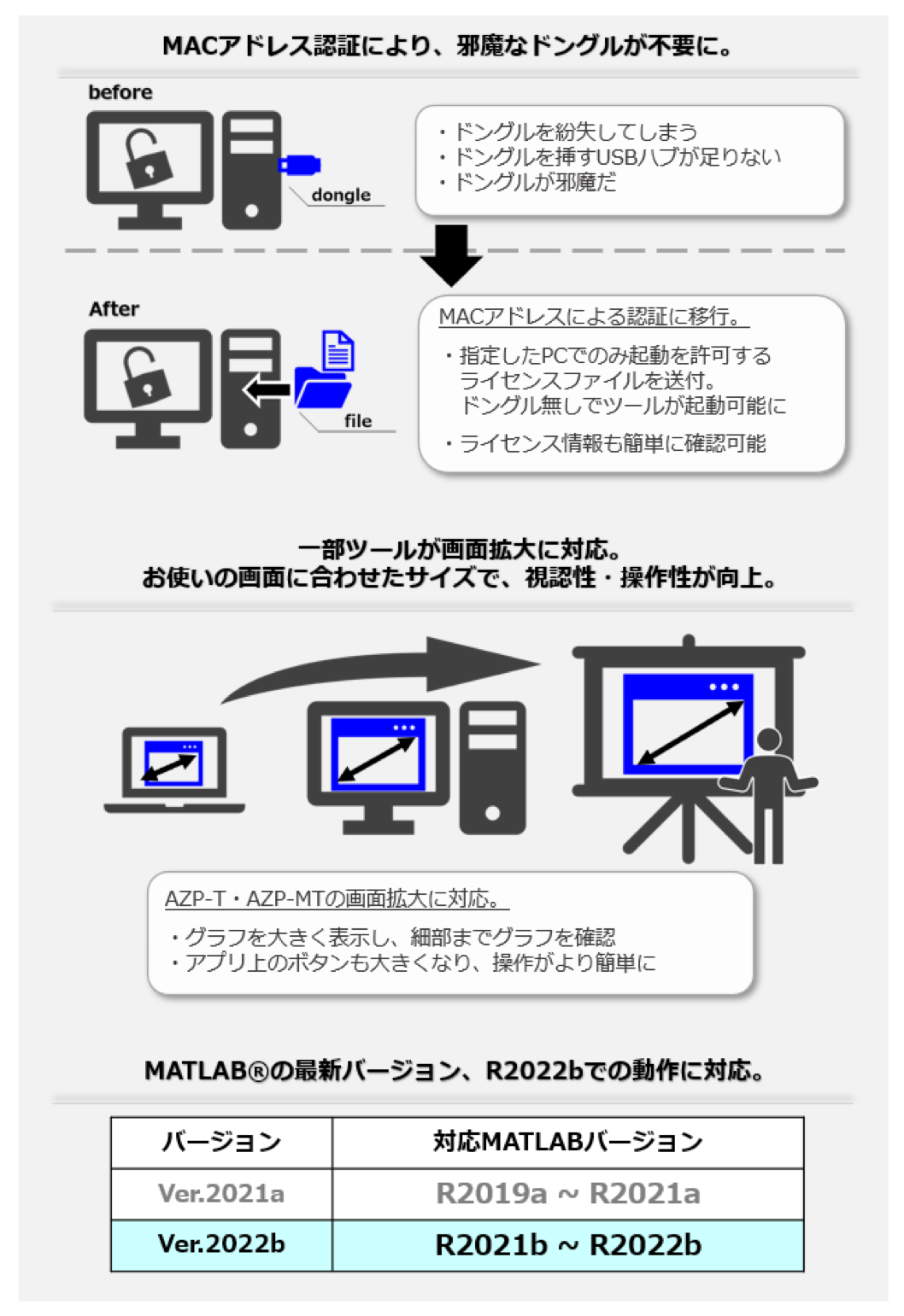 MACアドレス認証により、邪魔なドングルが不要に。

before

dongle

・ドングルを紛失してしまう
・ドングルを挿すUSBハブが足りない
・ドングルが邪魔だ

After

file

MACアドレスによる認証に移行。

・指定したPCでのみ起動を許可するライセンスファイルを送付。ドングル無しでツールが起動可能に

・ライセンス情報も簡単に確認可能

一部ツールが画面拡大に対応。
お使いの画面に合わせたサイズで、視認性・操作性が向上。

AZP-T・AZP-MTの画面拡大に対応。

・グラフを大きく表示し、細部までグラフを確認
・アプリ上のボタンも大きくなり、操作がより簡単に

MATLAB®の最新バージョン、R2022bでの動作に対応。

| バージョン | 対応MATLABバージョン |
|---|---|
| Ver.2021a | R2019a ~ R2021a |
| Ver.2022b | R2021b ~ R2022b |