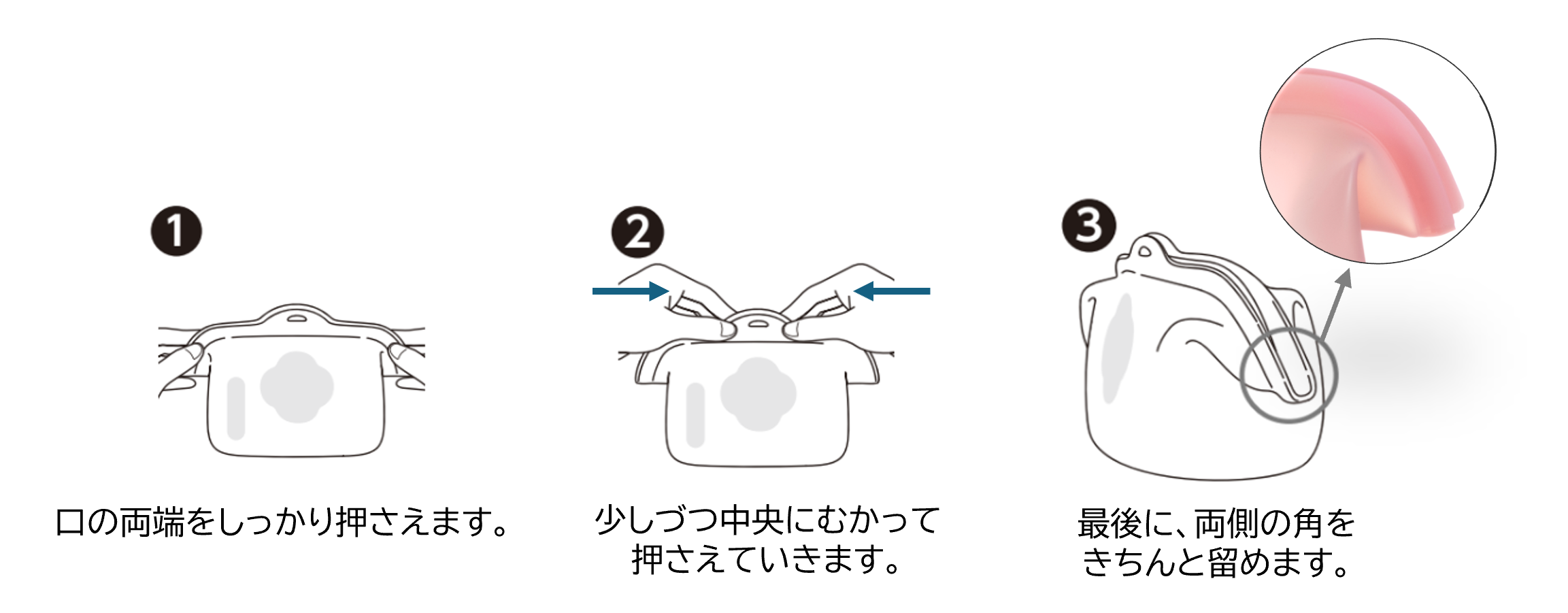 ❶

口の両端をしっかり押さえます。

❷

少しづつ中央にむかって押さえていきます。

❸

最後に、両側の角をきちんと留めます。