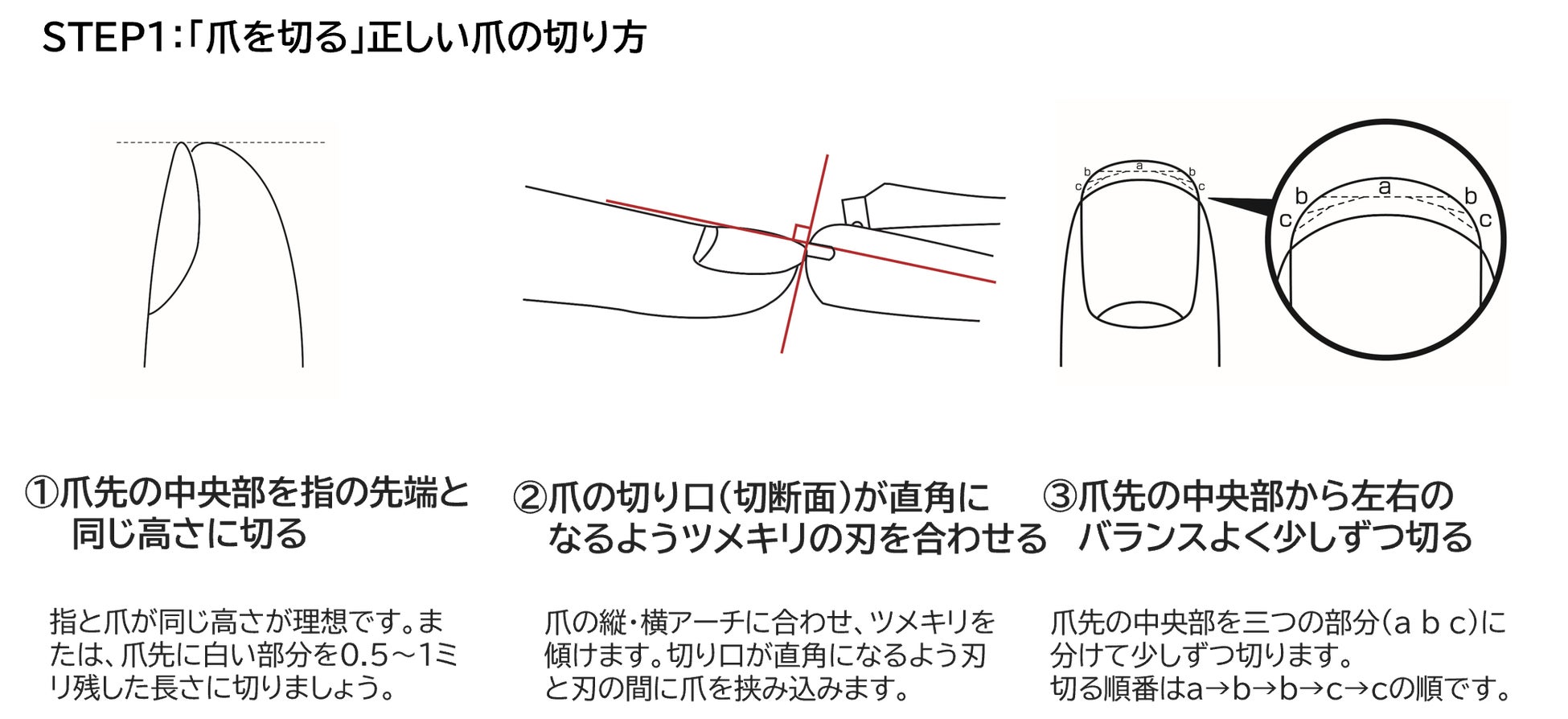 STEP1:「爪を切る」正しい爪の切り方

b a b
c c

b a b
c c

①爪先の中央部を指の先端と同じ高さに切る

指と爪が同じ高さが理想です。または、爪先に白い部分を0.5～1ミリ残した長さに切りましょう。

②爪の切り口(切断面)が直角になるようツメキリの刃を合わせる

爪の縦・横アーチに合わせ、ツメキリを傾けます。切り口が直角になるよう刃と刃の間に爪を挟み込みます。

③爪先の中央部から左右のバランスよく少しずつ切る

爪先の中央部を三つの部分(a b c)に分けて少しずつ切ります。
切る順番はa→b→b→c→cの順です。