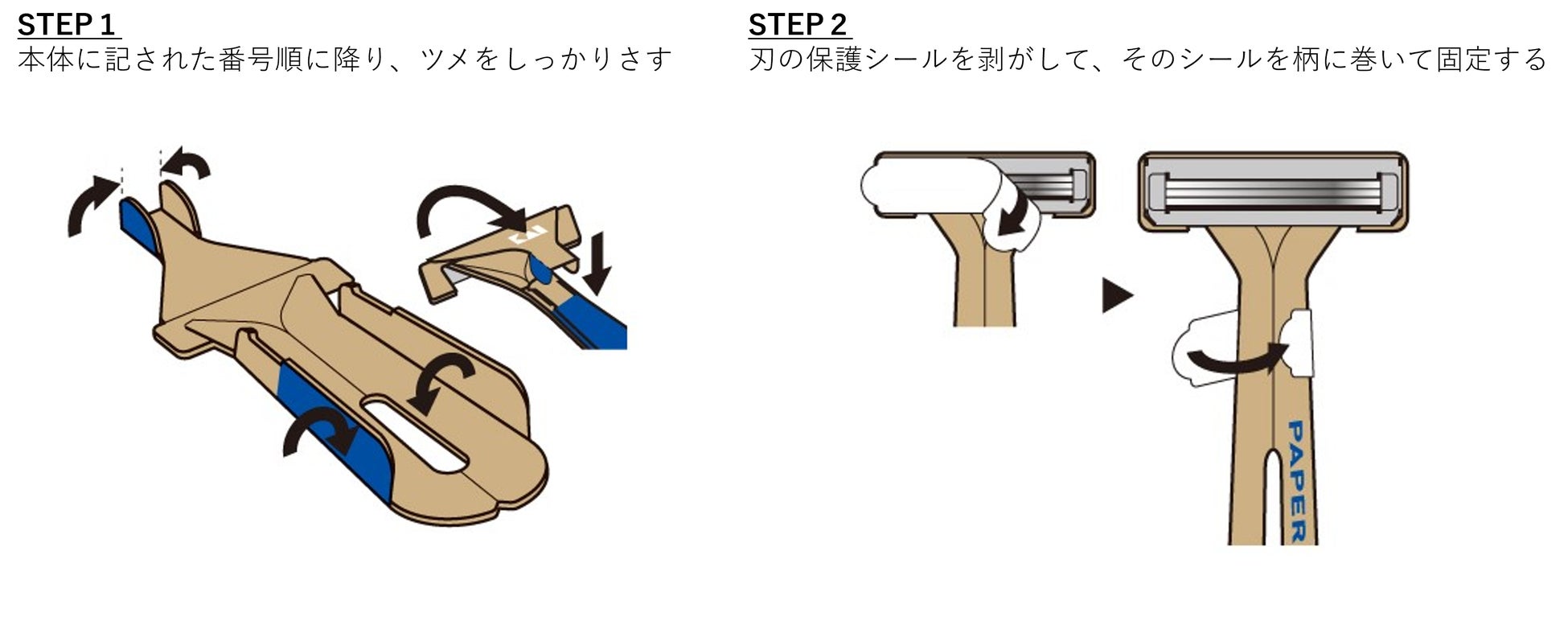 STEP 1
本体に記された番号順に降り、ツメをしっかりさす

STEP 2
刃の保護シールを剥がして、そのシールを柄に巻いて固定する

PAPER