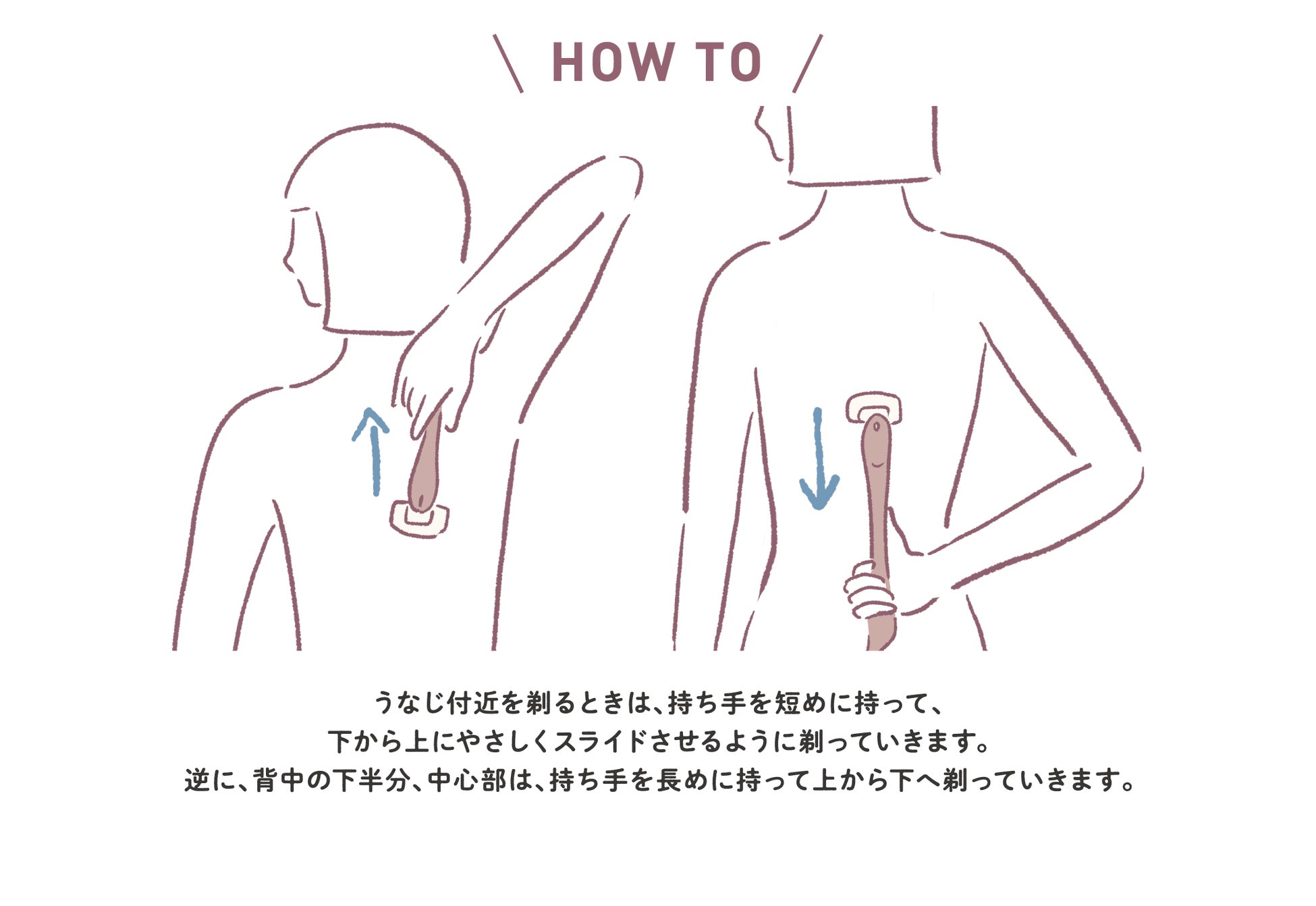 \ HOW TO /

うなじ付近を剃るときは、持ち手を短めに持って、
下から上にやさしくスライドさせるように剃っていきます。
逆に、背中の下半分、中心部は、持ち手を長めに持って上から下へ剃っていきます。