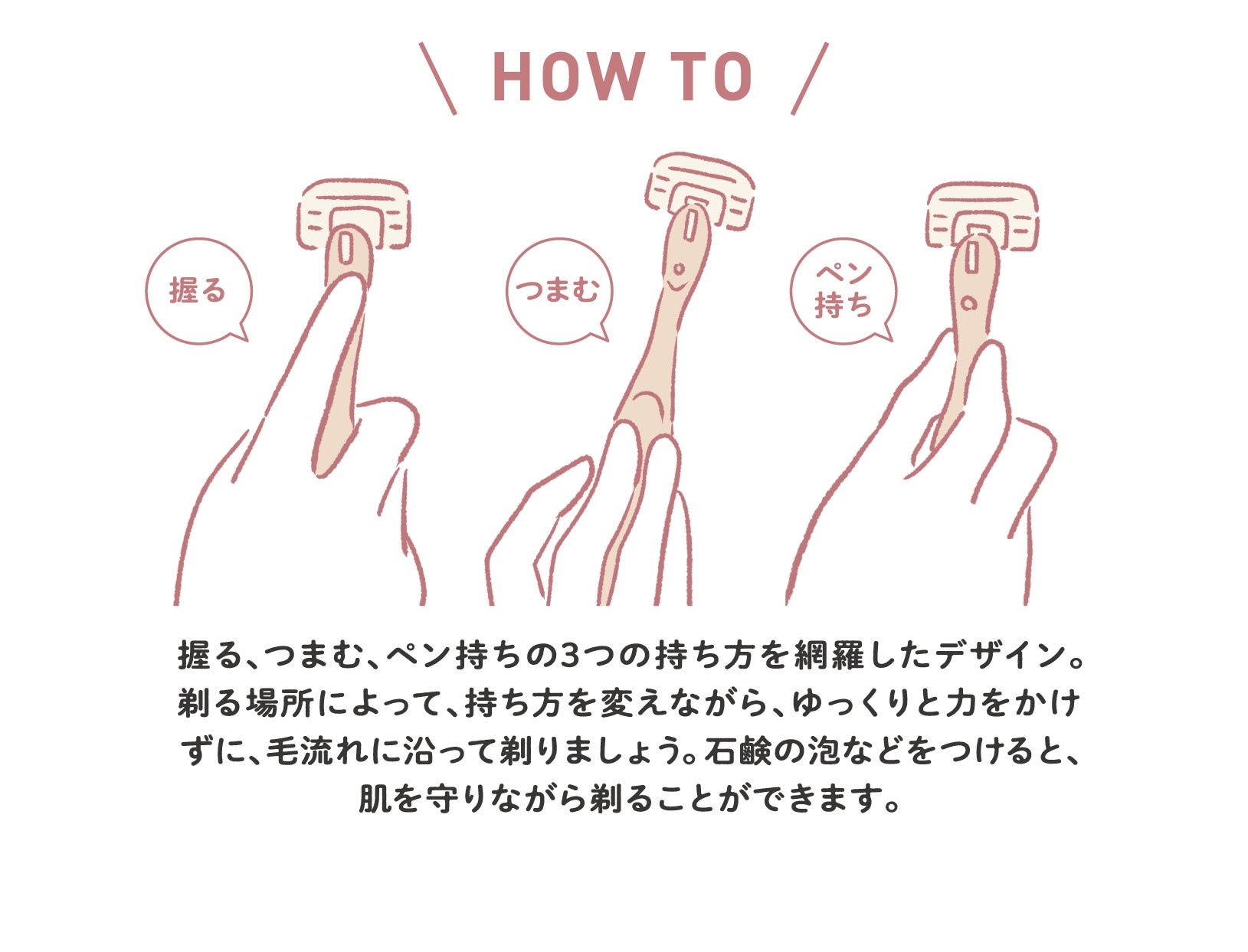 \ HOW TO /

握る

つまむ

ペン持ち

握る、つまむ、ペン持ちの3つの持ち方を網羅したデザイン。剃る場所によって、持ち方を変えながら、ゆっくりと力をかけずに、毛流れに沿って剃りましょう。石鹸の泡などをつけると、肌を守りながら剃ることができます。