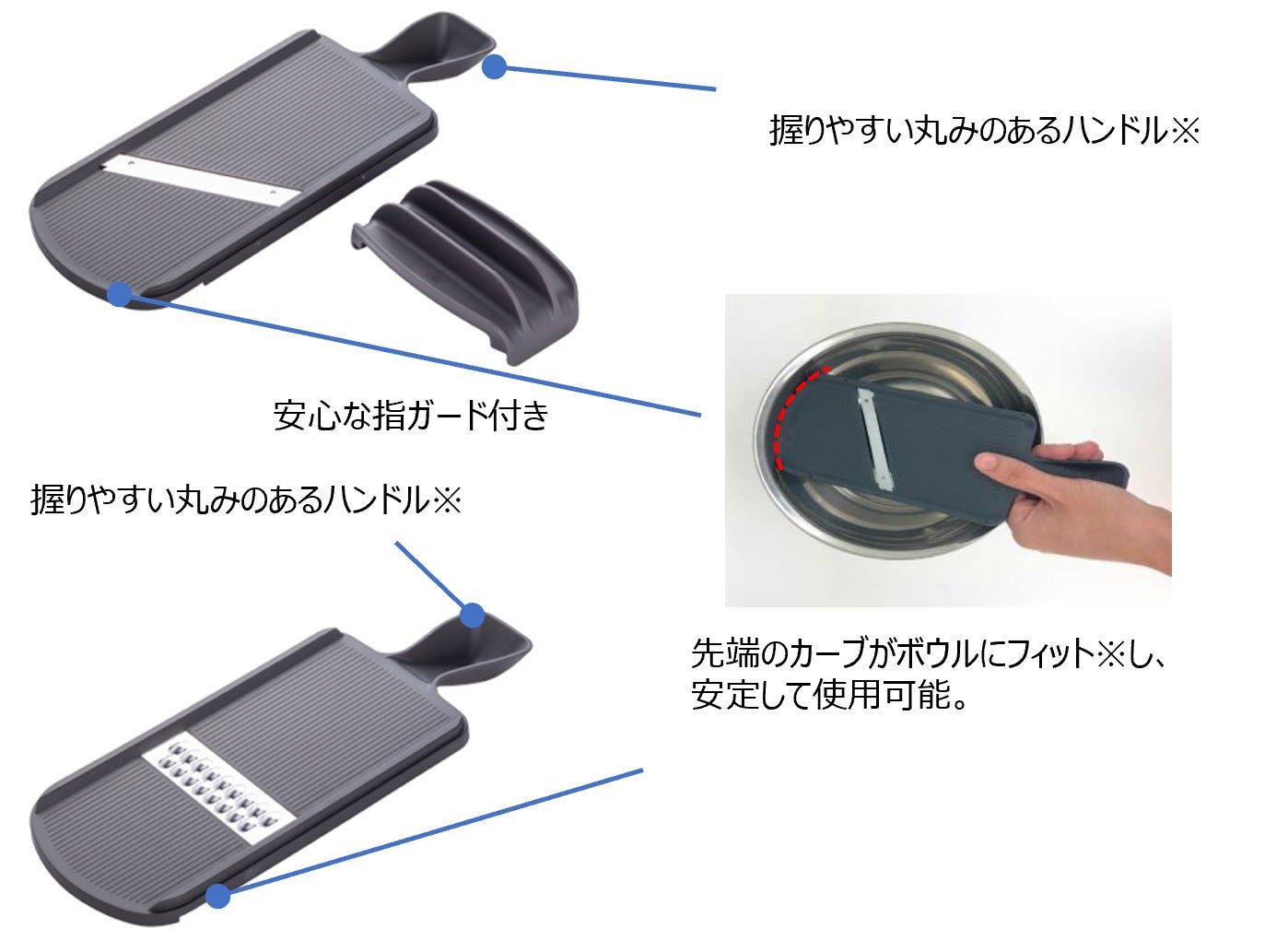 握りやすい丸みのあるハンドル※

安心な指ガード付き

握りやすい丸みのあるハンドル※

先端のカーブがボウルにフィット※し、安定して使用可能。