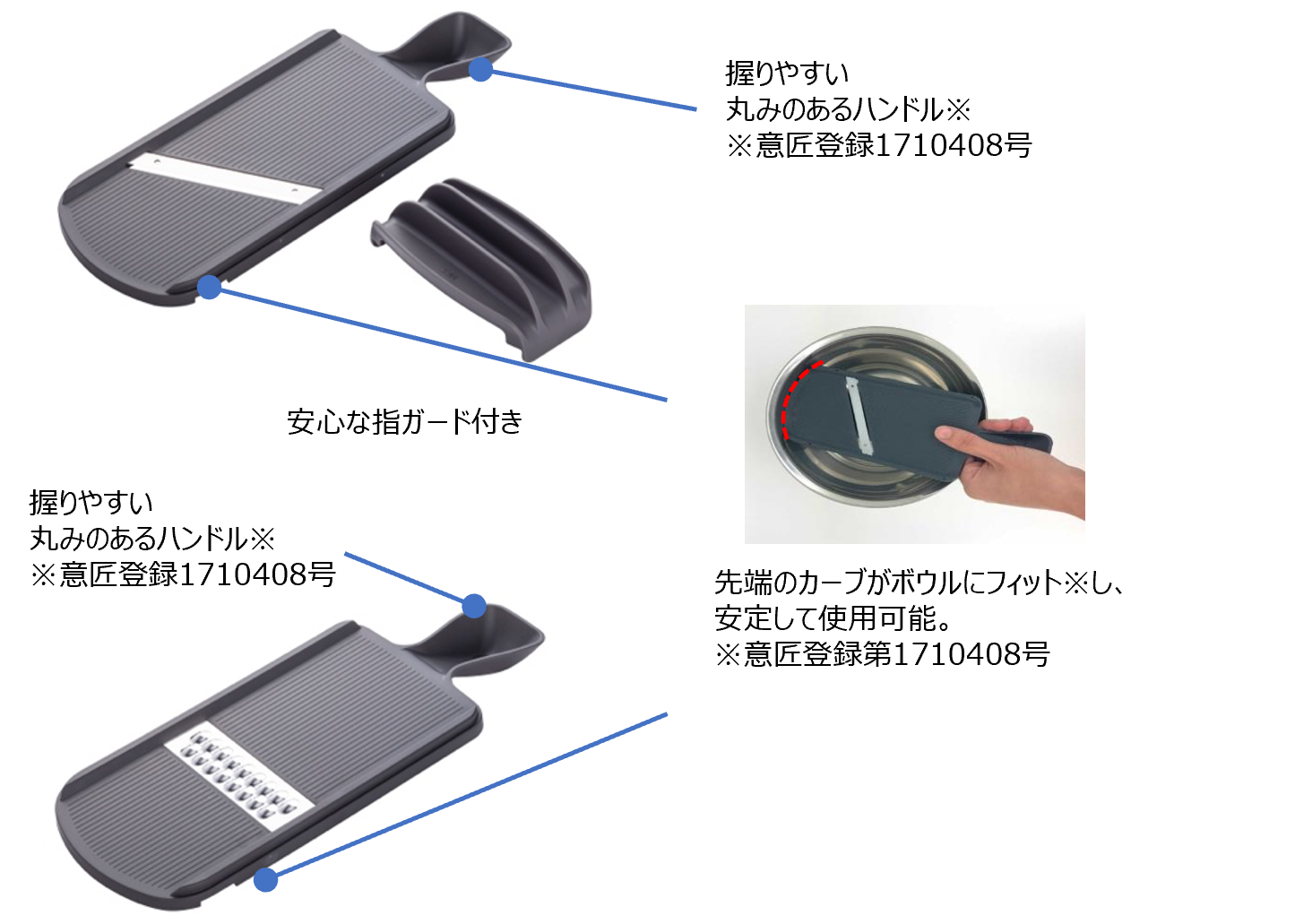 握りやすい
丸みのあるハンドル※
※意匠登録1710408号

安心な指ガード付き

握りやすい
丸みのあるハンドル※
※意匠登録1710408号

先端のカーブがボウルにフィット※し、
安定して使用可能。
※意匠登録第1710408号