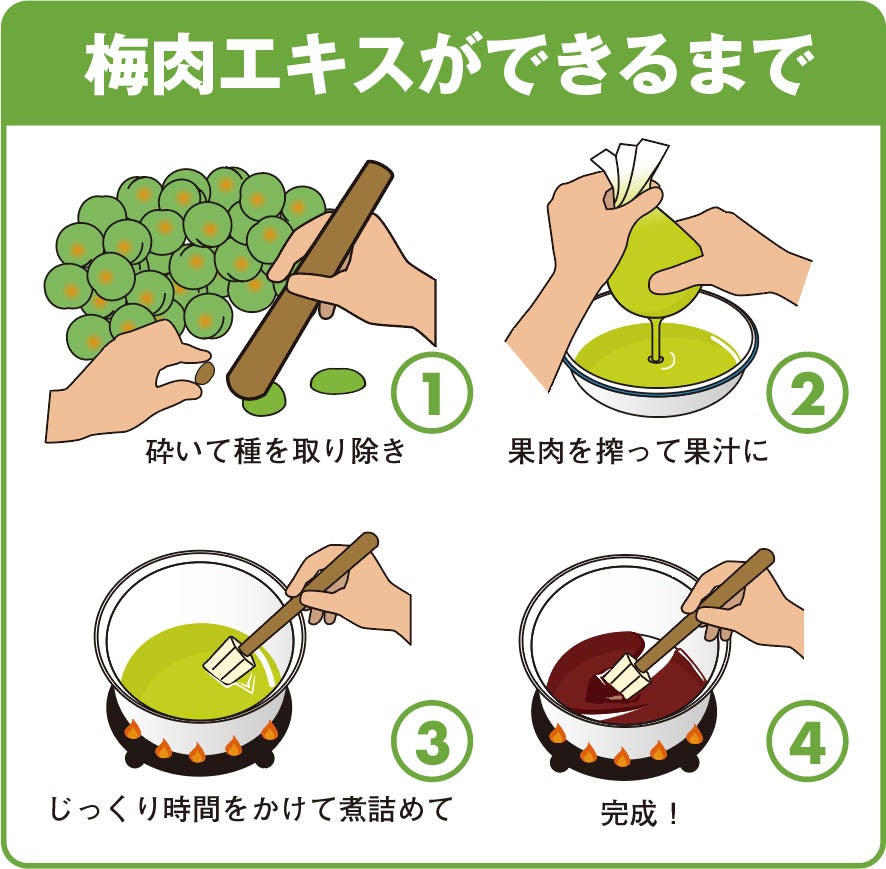 梅肉エキスができるまで

1
砕いて種を取り除き

2
果肉を搾って果汁に

3
じっくり時間をかけて煮詰めて

4
完成！