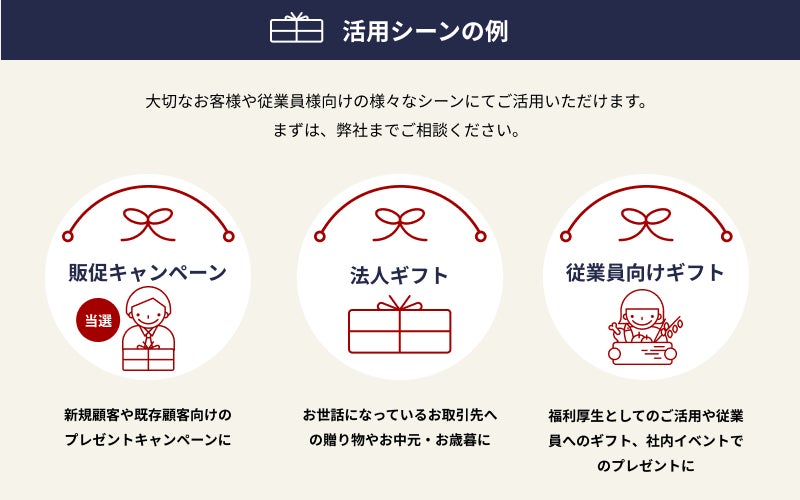 活用シーンの例

大切なお客様や従業員様向けの様々なシーンにてご活用いただけます。
まずは、弊社までご相談ください。

販促キャンペーン

当選

新規顧客や既存顧客向けのプレゼントキャンペーンに

法人ギフト

お世話になっているお取引先への贈り物やお中元・お歳暮に

従業員向けギフト

福利厚生としてのご活用や従業員へのギフト、社内イベントでのプレゼントに