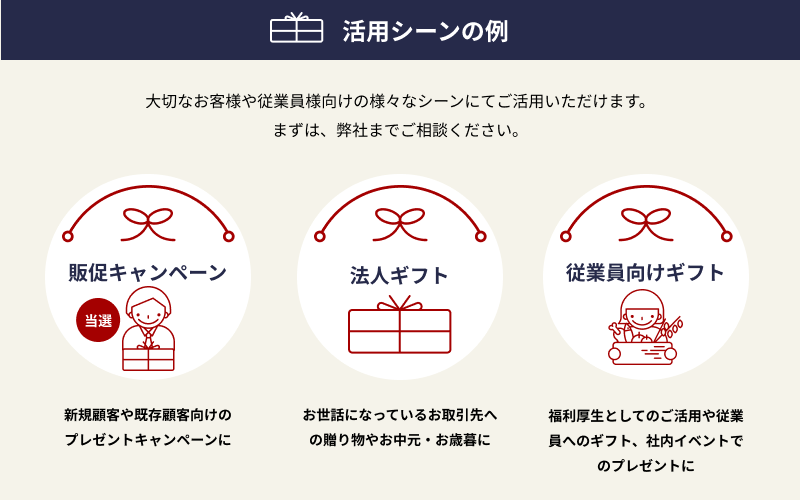 活用シーンの例

大切なお客様や従業員様向けの様々なシーンにてご活用いただけます。
まずは、弊社までご相談ください。

販促キャンペーン

当選

新規顧客や既存顧客向けのプレゼントキャンペーンに

法人ギフト

お世話になっているお取引先への贈り物やお中元・お歳暮に

従業員向けギフト

福利厚生としてのご活用や従業員へのギフト、社内イベントでのプレゼントに