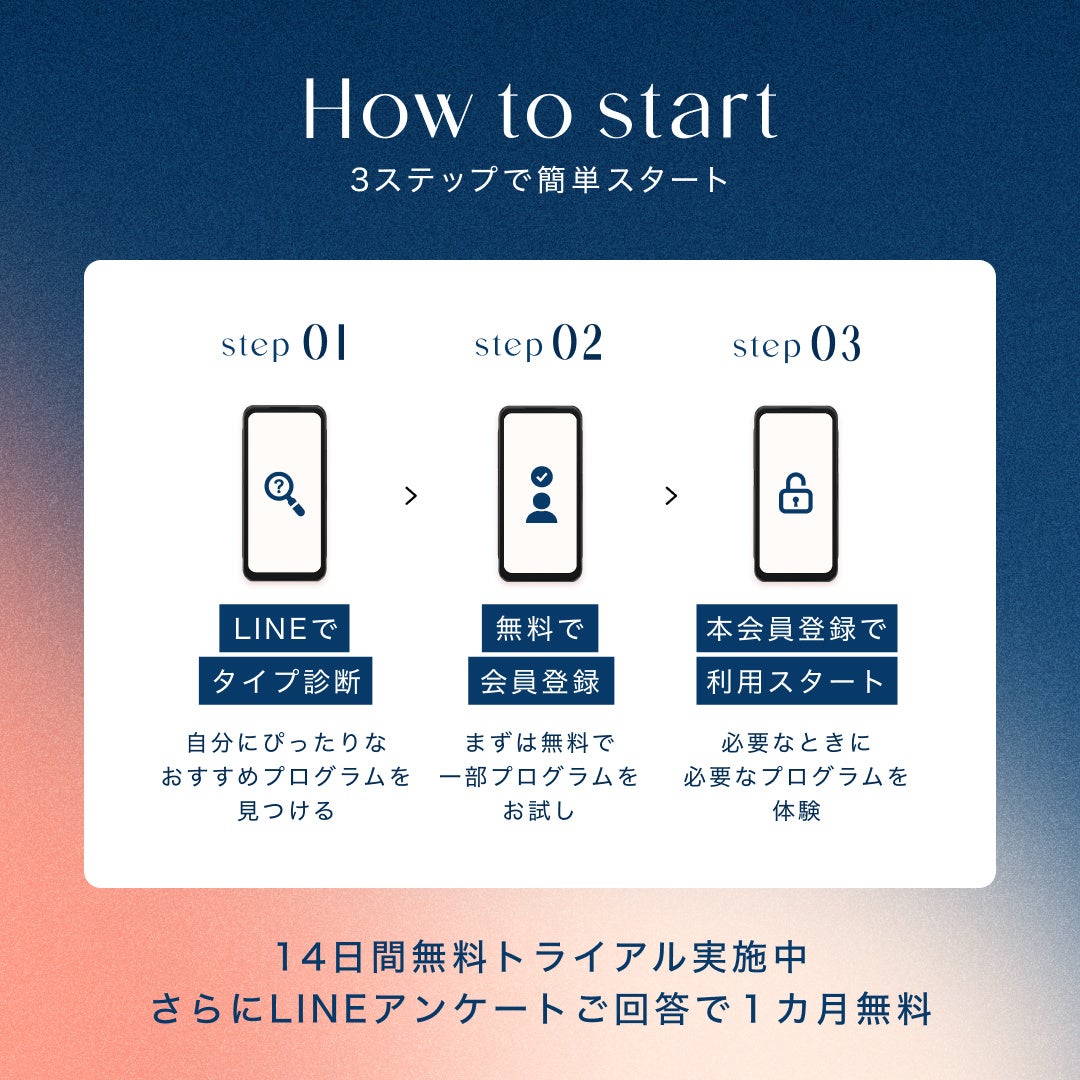 How to start
3ステップで簡単スタート

step 01

LINEで
タイプ診断

自分にぴったりな
おすすめプログラムを
見つける

step 02

無料で
会員登録

まずは無料で
一部プログラムを
お試し

step 03

本会員登録で
利用スタート

必要なときに
必要なプログラムを
体験

14日間無料トライアル実施中
さらにLINEアンケートご回答で1カ月無料