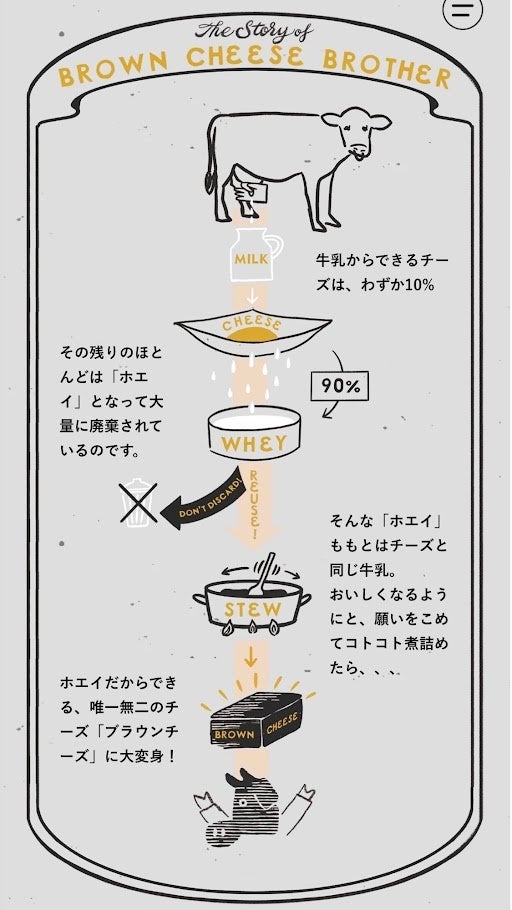 The Story of
BROWN CHEESE BROTHER

MILK

牛乳からできるチーズは、わずか10%

CHEESE

その残りのほとんどは「ホエイ」となって大量に廃棄されているのです。

90%

WHEY

DON'T DISCARD!

REUSE!

そんな「ホエイ」ももとはチーズと同じ牛乳。
おいしくなるようにと、願いをこめてコトコト煮詰めたら、、、

STEW

ホエイだからできる、唯一無二のチーズ「ブラウンチーズ」に大変身！

BROWN CHEESE