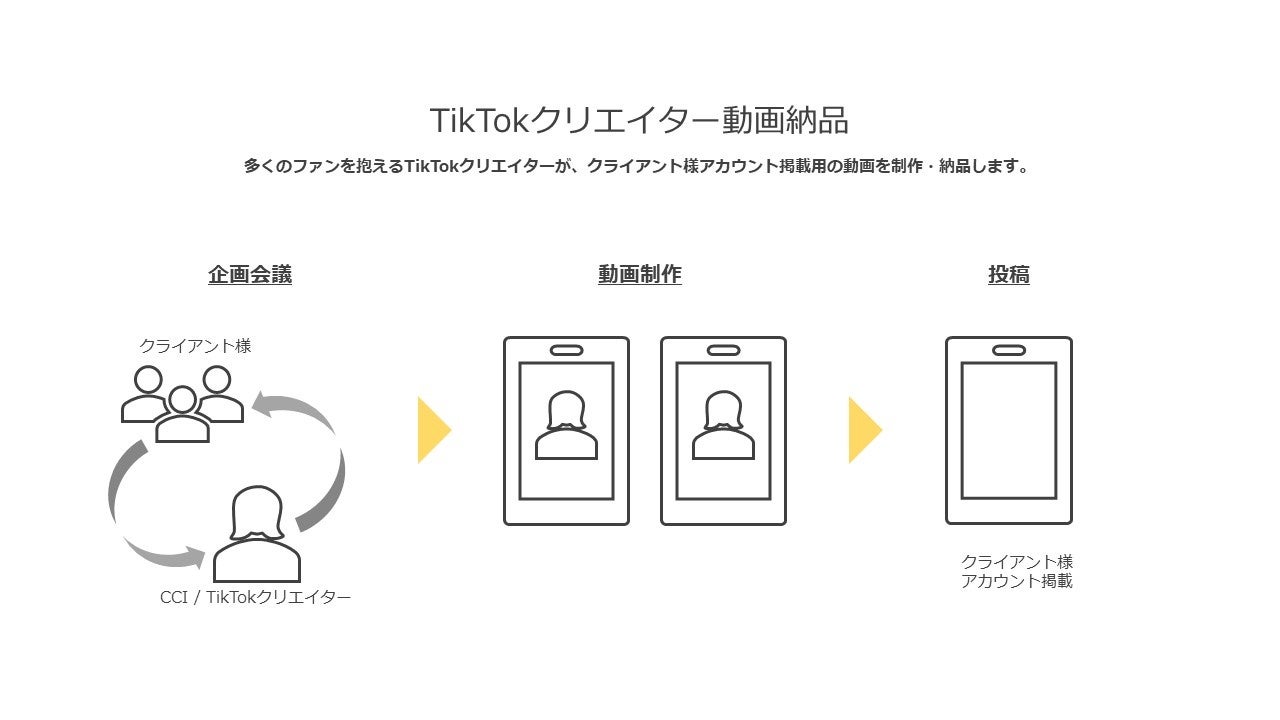 TikTokクリエイター動画納品

多くのファンを抱えるTikTokクリエイターが、クライアント様アカウント掲載用の動画を制作・納品します。

企画会議

クライアント様

CCI / TikTokクリエイター

動画制作

投稿

クライアント様
アカウント掲載