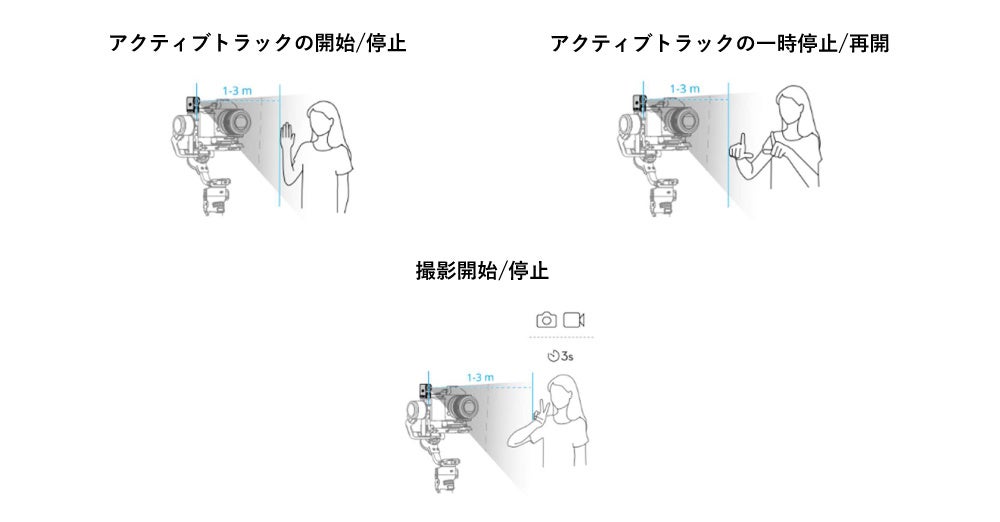 アクティブトラックの開始/停止

1-3 m

アクティブトラックの一時停止/再開

1-3 m

撮影開始/停止

3s

1-3 m