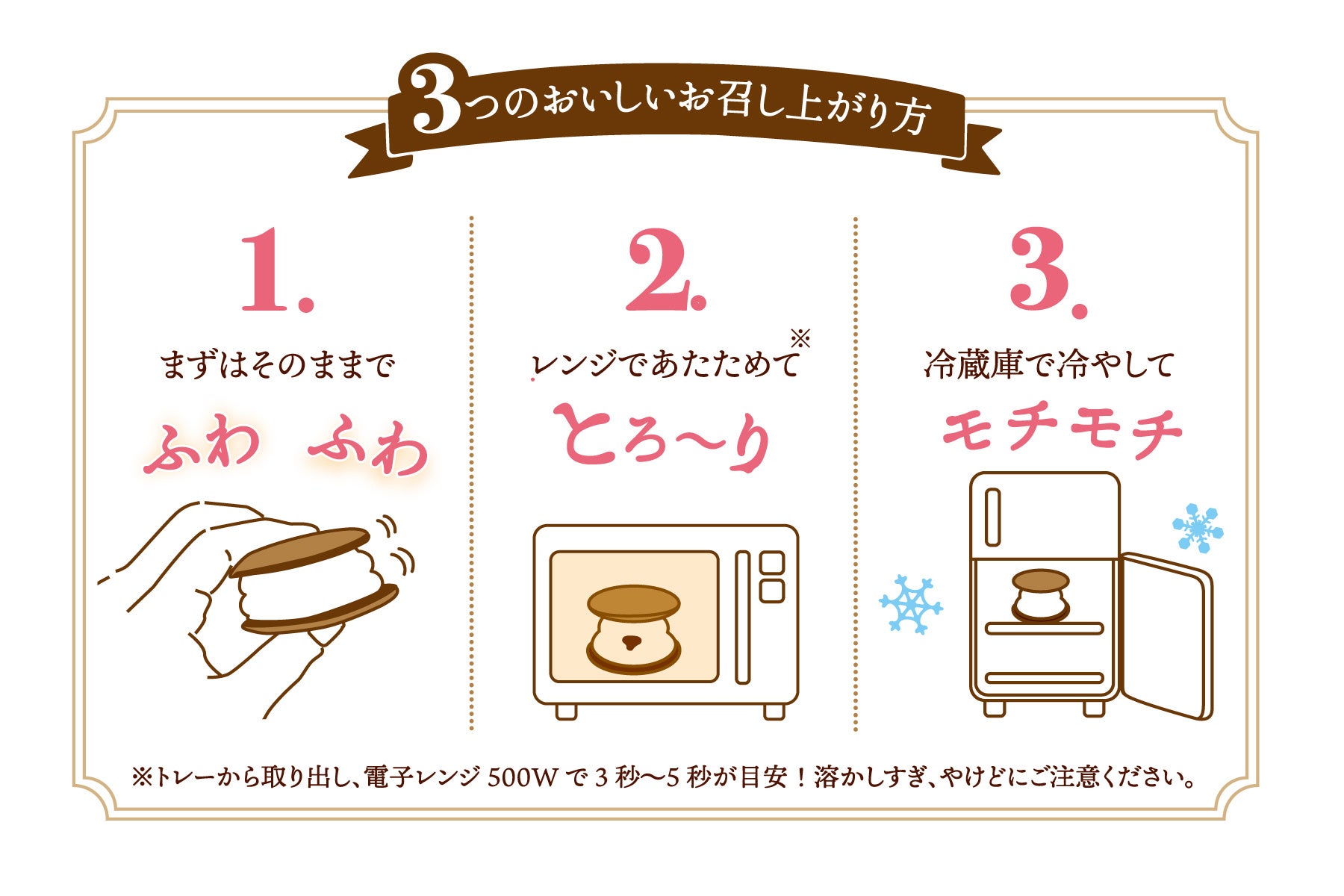 3つのおいしいお召し上がり方

1.

まずはそのままで

ふわ ふわ

2.

レンジであたためて※

とろ〜り

3.

冷蔵庫で冷やして

モチモチ

※トレーから取り出し、電子レンジ 500W で 3 秒〜5 秒が目安！溶かしすぎ、やけどにご注意ください。