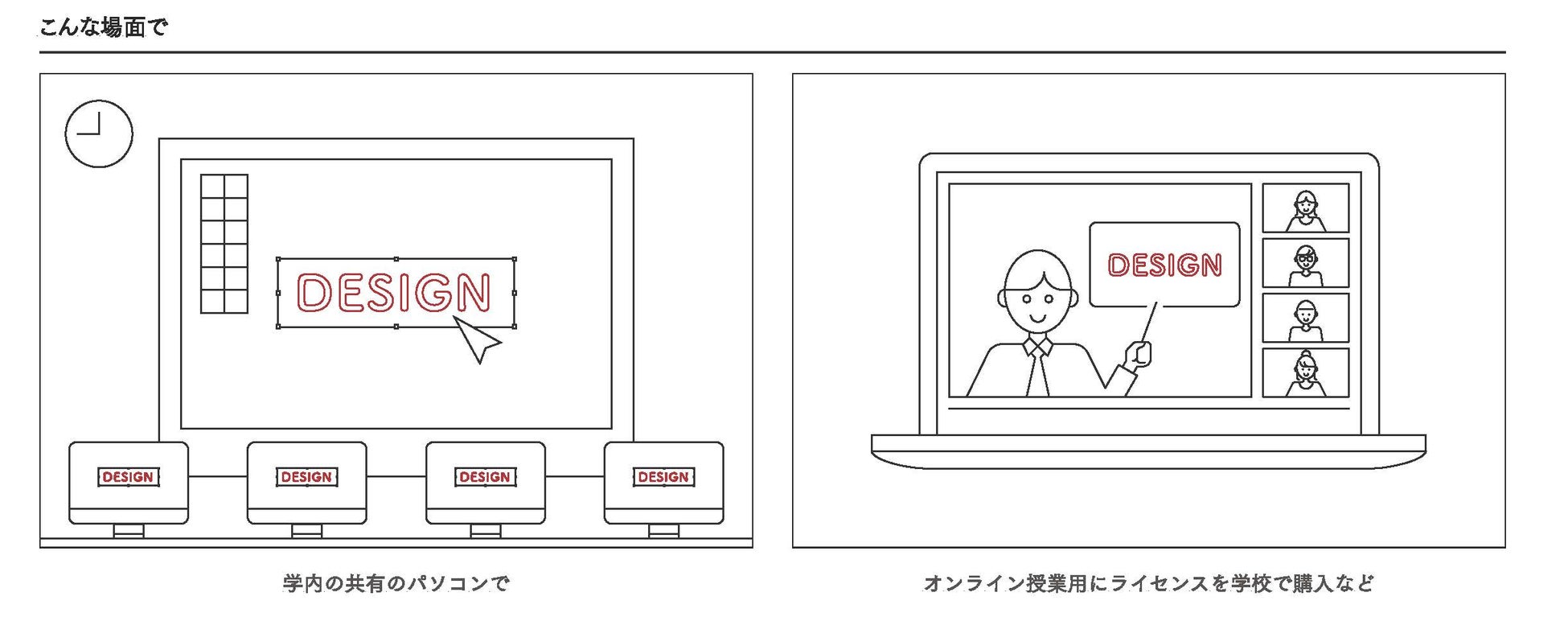 こんな場面で

DESIGN

DESIGN

DESIGN

DESIGN

DESIGN

学内の共有のパソコンで

DESIGN

オンライン授業用にライセンスを学校で購入など