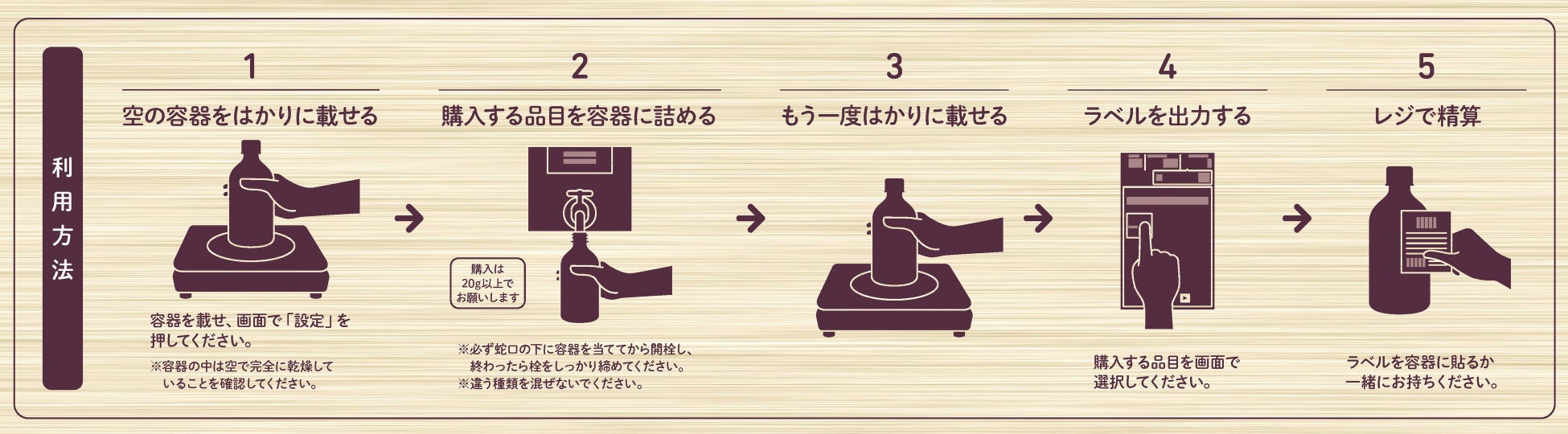 利用方法

1
空の容器をはかりに載せる
容器を載せ、画面で「設定」を押してください。
※容器の中は空で完全に乾燥していることを確認してください。

2
購入する品目を容器に詰める
購入は20g以上でお願いします
※必ず蛇口の下に容器を当ててから開栓し、終わったら栓をしっかり締めてください。
※違う種類を混ぜないでください。

3
もう一度はかりに載せる

4
ラベルを出力する
購入する品目を画面で選択してください。

5
レジで精算
ラベルを容器に貼るか一緒にお持ちください。