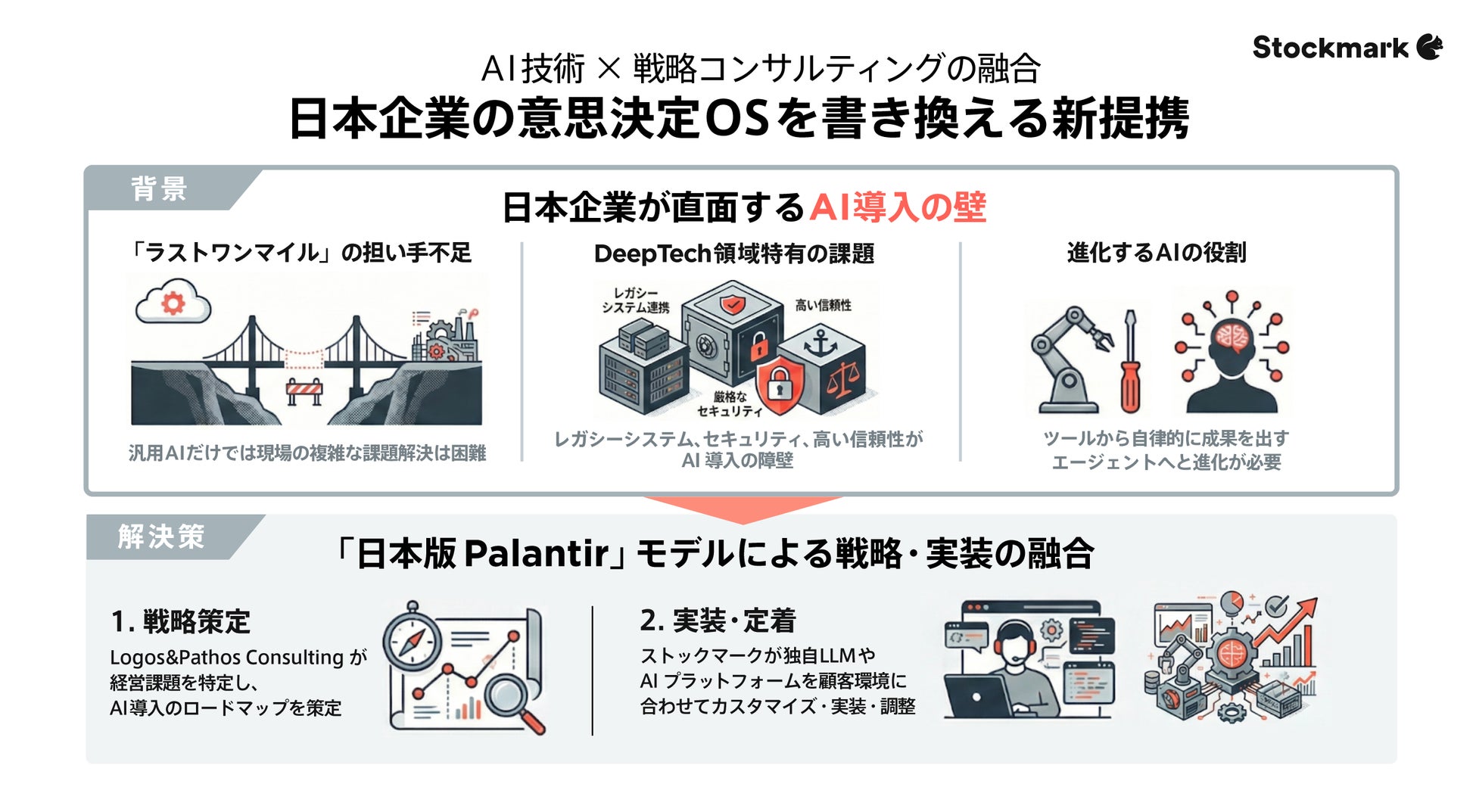 Stockmark

AI技術 × 戦略コンサルティングの融合
日本企業の意思決定OSを書き換える新提携

背景

日本企業が直面するAI導入の壁

「ラストワンマイル」の担い手不足

汎用AIだけでは現場の複雑な課題解決は困難

DeepTech領域特有の課題

レガシーシステム連携
高い信頼性
厳格なセキュリティ

レガシーシステム、セキュリティ、高い信頼性がAI 導入の障壁

進化するAIの役割

ツールから自律的に成果を出すエージェントへと進化が必要

解決策

「日本版 Palantir」モデルによる戦略・実装の融合

1. 戦略策定
Logos&Pathos Consulting が経営課題を特定し、AI導入のロードマップを策定

2. 実装・定着
ストックマークが独自LLMやAI プラットフォームを顧客環境に合わせてカスタマイズ・実装・調整