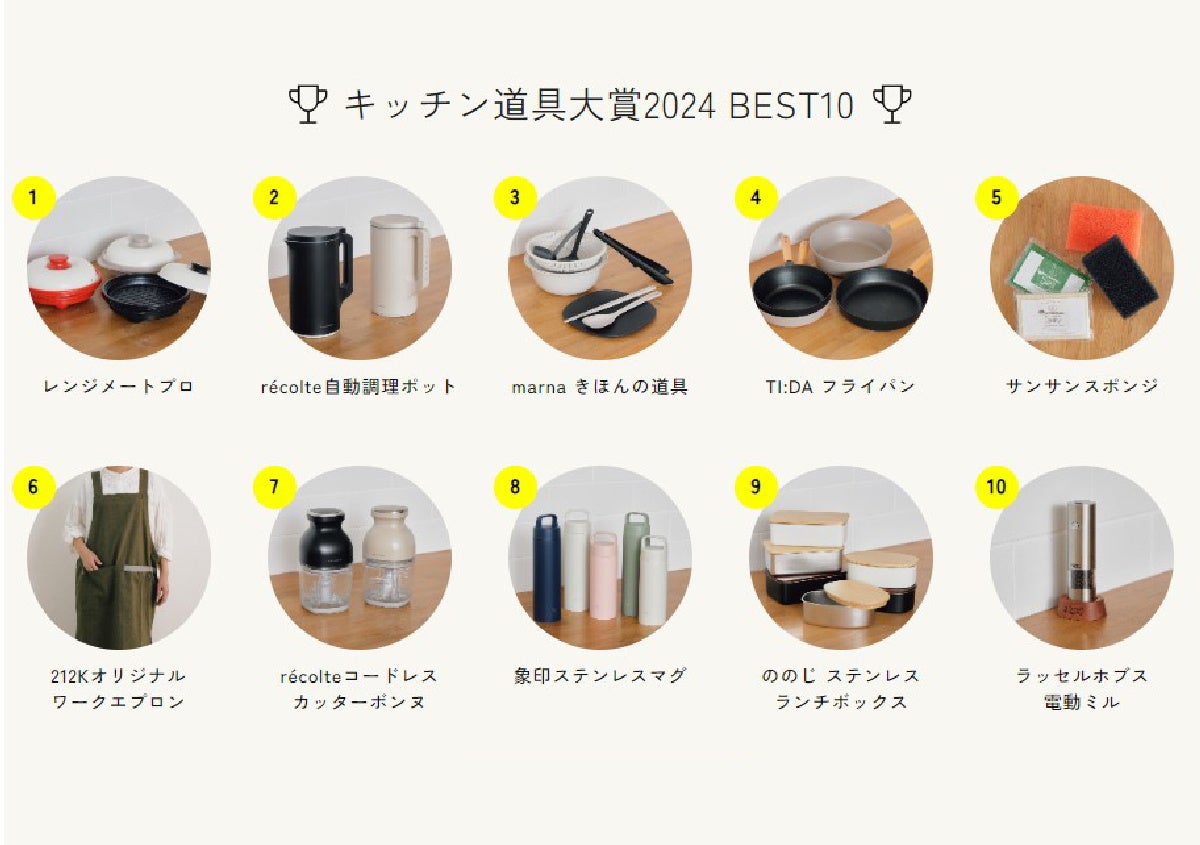 キッチン道具大賞2024 BEST10

1
レンジメートプロ

2
récolte自動調理ポット

3
marna きほんの道具

4
TI:DA フライパン

5
サンサンスポンジ

6
212Kオリジナル ワークエプロン

7
récolteコードレス カッターボンヌ

8
象印ステンレスマグ

9
ののじ ステンレス ランチボックス

10
ラッセルホブス 電動ミル