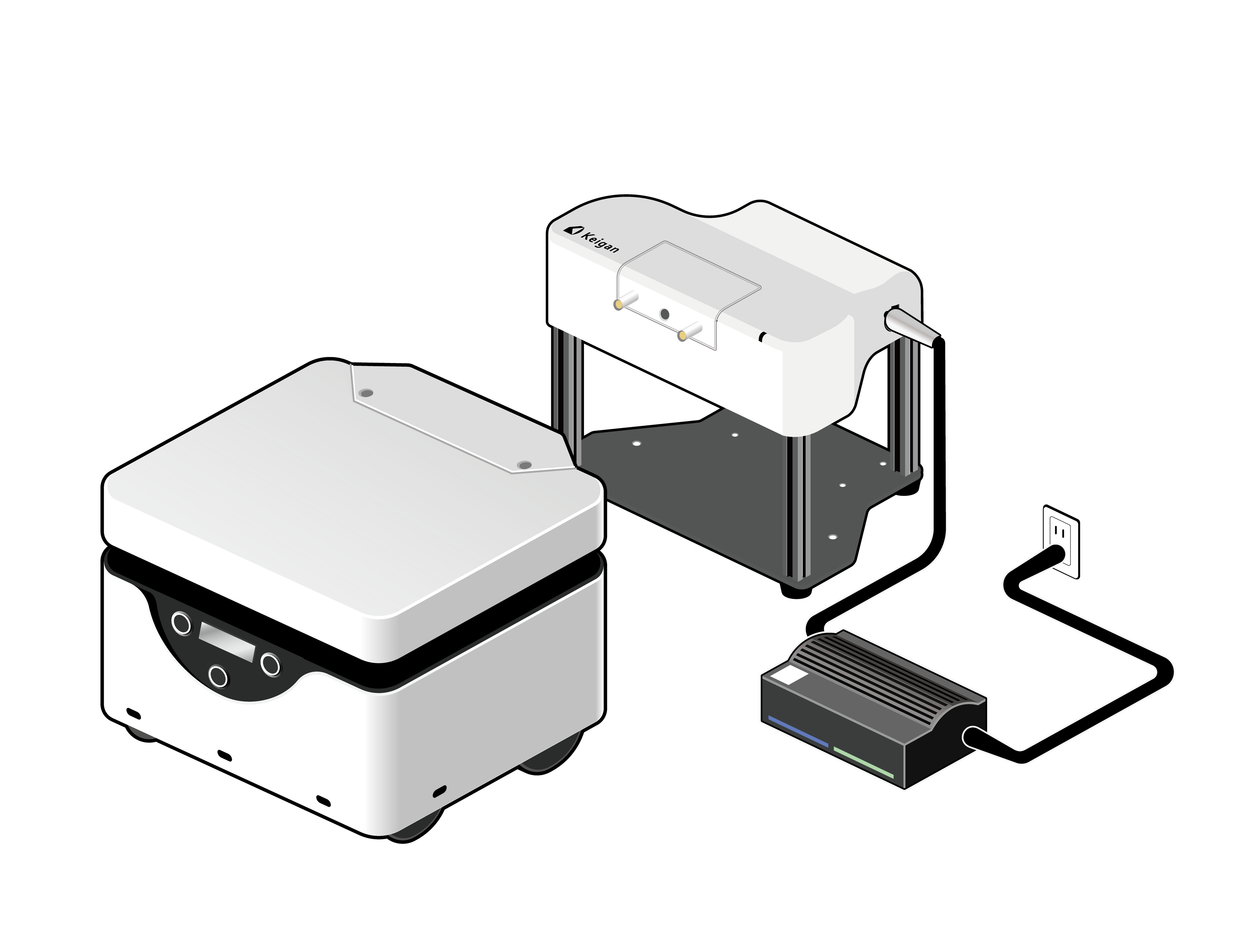 Keigan