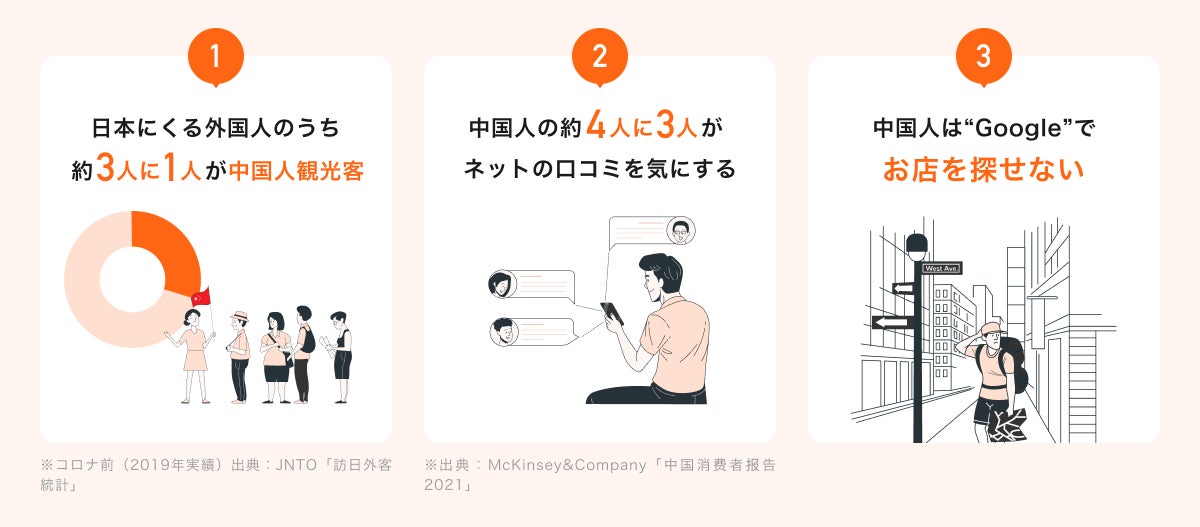 1

日本にくる外国人のうち
約3人に1人が中国人観光客

※コロナ前（2019年実績）出典：JNTO「訪日外客統計」

2

中国人の約4人に3人が
ネットの口コミを気にする

※出典：McKinsey&Company「中国消費者報告2021」

3

中国人は“Google”で
お店を探せない

West Ave.