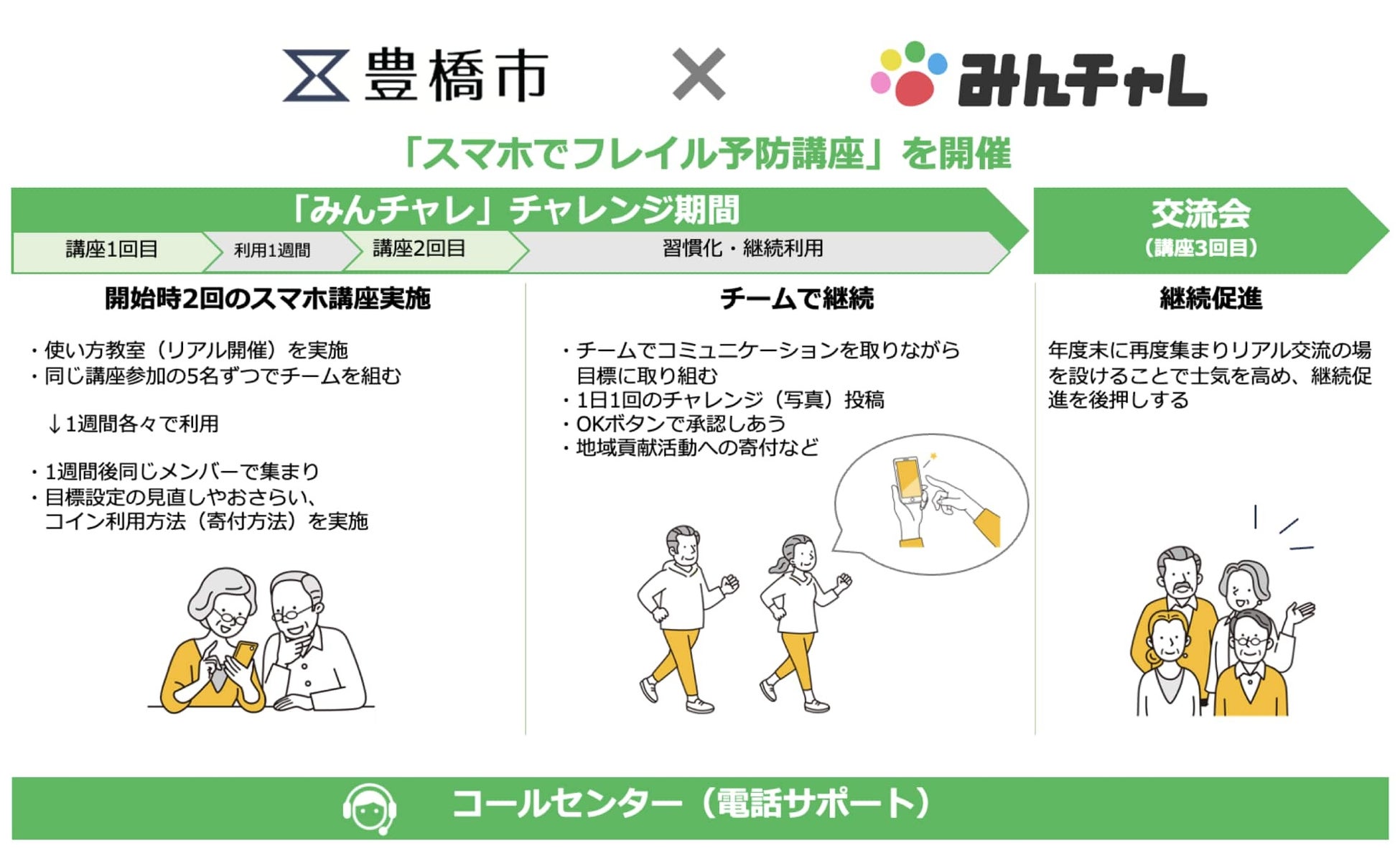 豊橋市 × みんチャレ

「スマホでフレイル予防講座」を開催

「みんチャレ」チャレンジ期間

講座1回目 利用1週間 講座2回目 習慣化・継続利用

交流会
（講座3回目）

開始時2回のスマホ講座実施

・使い方教室（リアル開催）を実施
・同じ講座参加の5名ずつでチームを組む

↓1週間各々で利用

・1週間後同じメンバーで集まり
・目標設定の見直しやおさらい、コイン利用方法（寄付方法）を実施

チームで継続

・チームでコミュニケーションを取りながら目標に取り組む
・1日1回のチャレンジ（写真）投稿
・OKボタンで承認しあう
・地域貢献活動への寄付など

継続促進

年度末に再度集まりリアル交流の場を設けることで士気を高め、継続促進を後押しする

コールセンター（電話サポート）