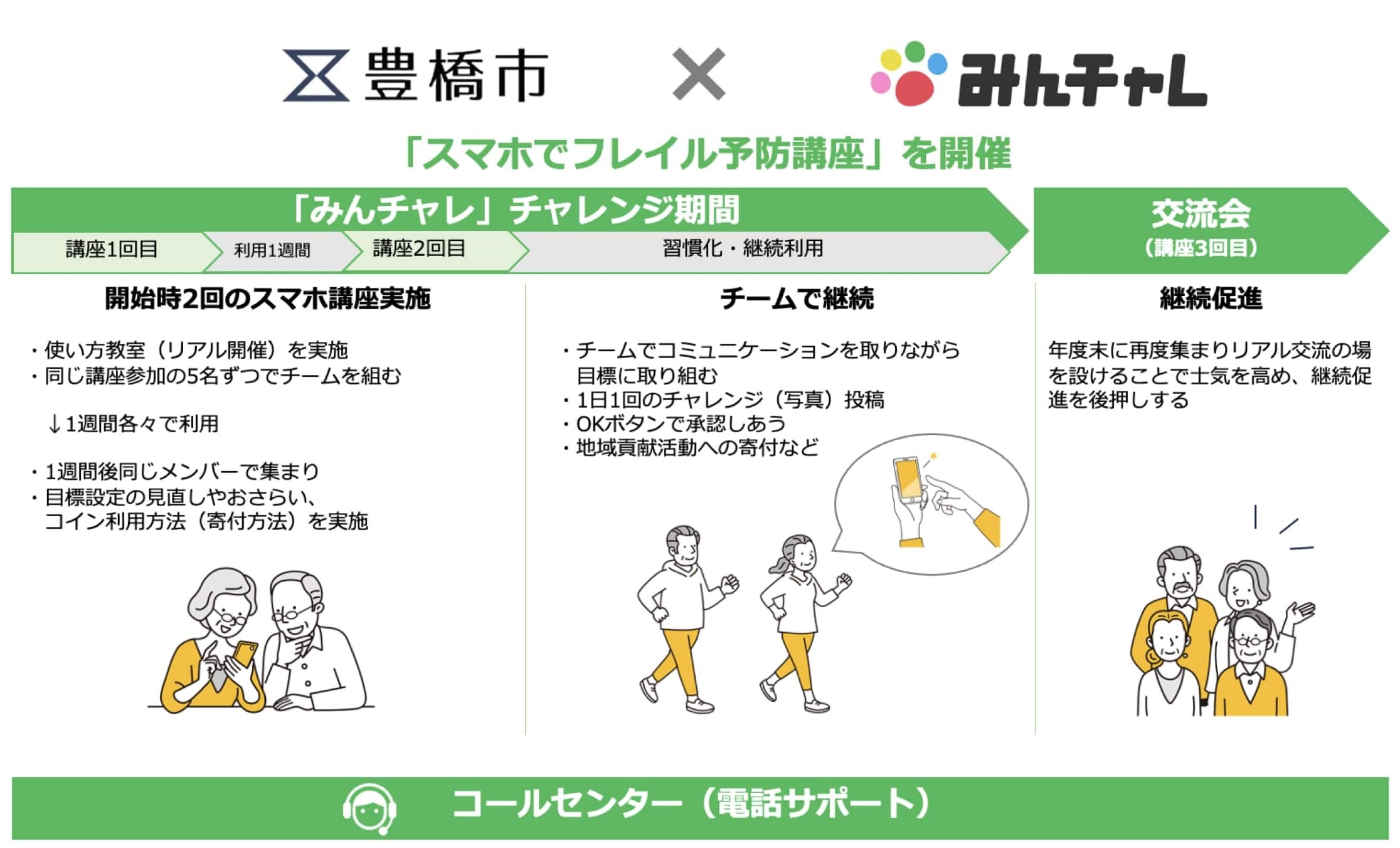 豊橋市 × みんチャレ

「スマホでフレイル予防講座」を開催

「みんチャレ」チャレンジ期間

講座1回目 利用1週間 講座2回目 習慣化・継続利用

交流会
（講座3回目）

開始時2回のスマホ講座実施

・使い方教室（リアル開催）を実施
・同じ講座参加の5名ずつでチームを組む

↓1週間各々で利用

・1週間後同じメンバーで集まり
・目標設定の見直しやおさらい、コイン利用方法（寄付方法）を実施

チームで継続

・チームでコミュニケーションを取りながら目標に取り組む
・1日1回のチャレンジ（写真）投稿
・OKボタンで承認しあう
・地域貢献活動への寄付など

継続促進

年度末に再度集まりリアル交流の場を設けることで士気を高め、継続促進を後押しする

コールセンター（電話サポート）