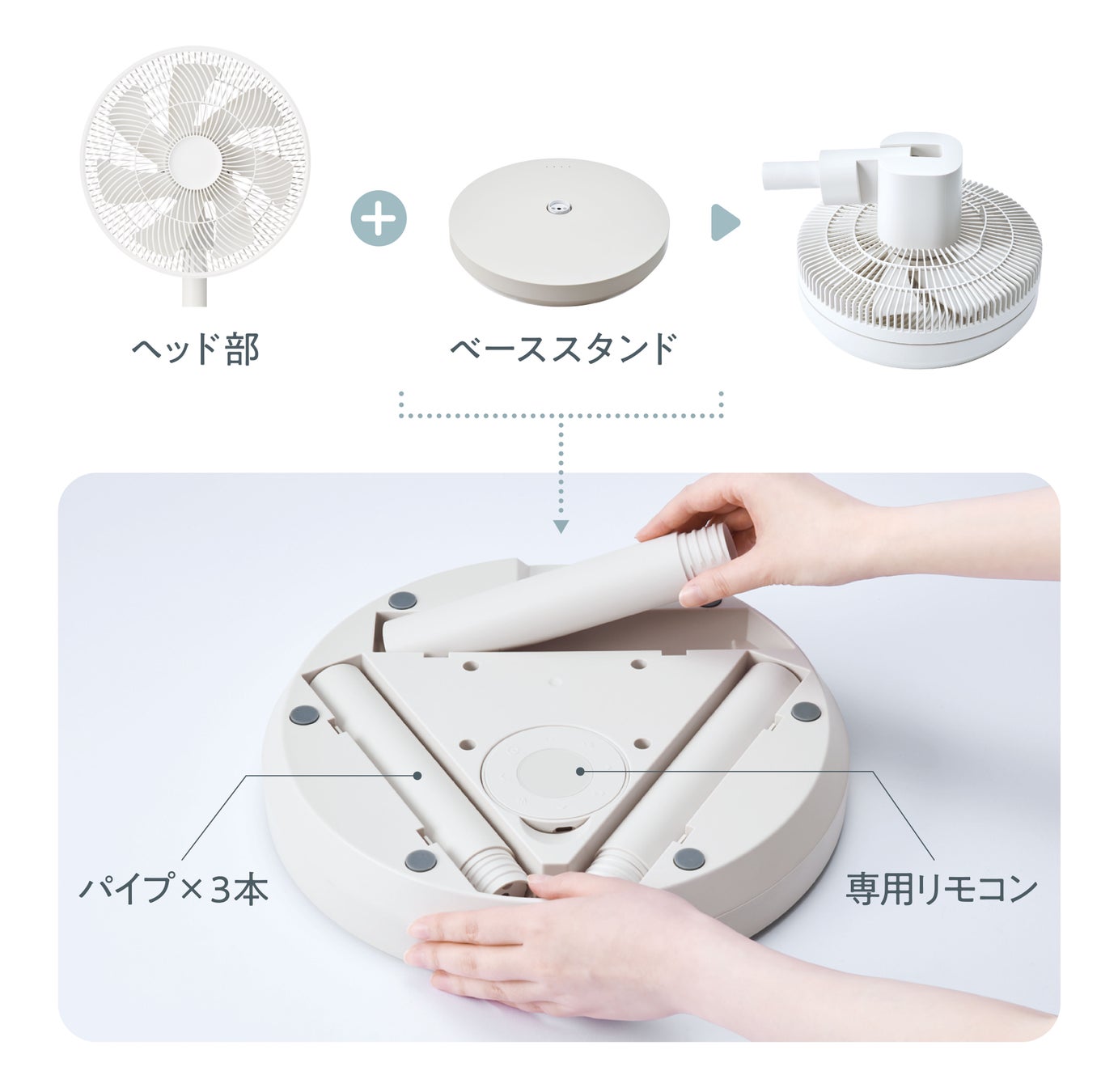 ヘッド部

ベーススタンド

パイプ×3本

専用リモコン