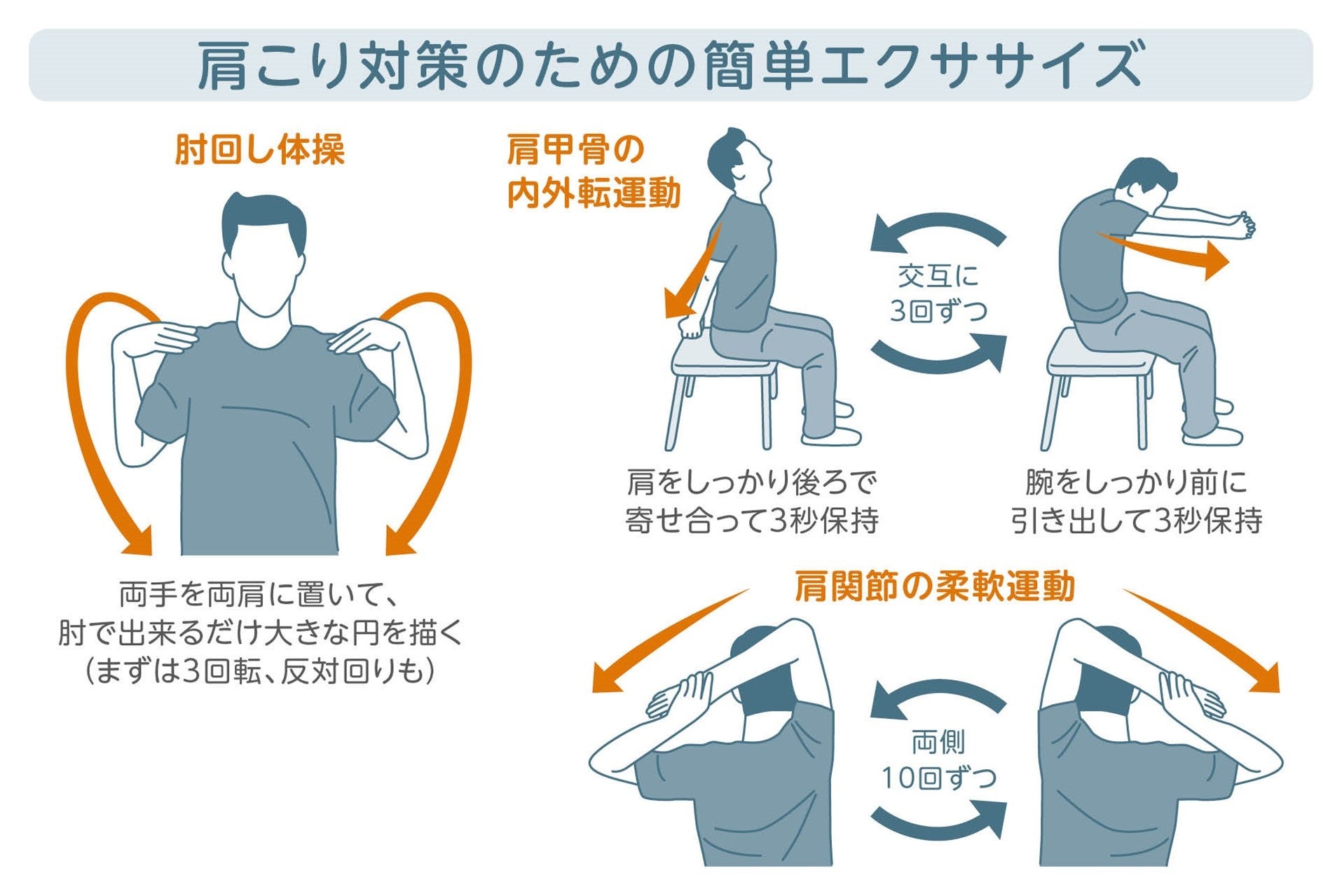 肩こり対策のための簡単エクササイズ

肘回し体操

両手を両肩に置いて、
肘で出来るだけ大きな円を描く
（まずは3回転、反対回りも）

肩甲骨の
内外転運動

交互に
3回ずつ

肩をしっかり後ろで
寄せ合って3秒保持

腕をしっかり前に
引き出して3秒保持

肩関節の柔軟運動

両側
10回ずつ