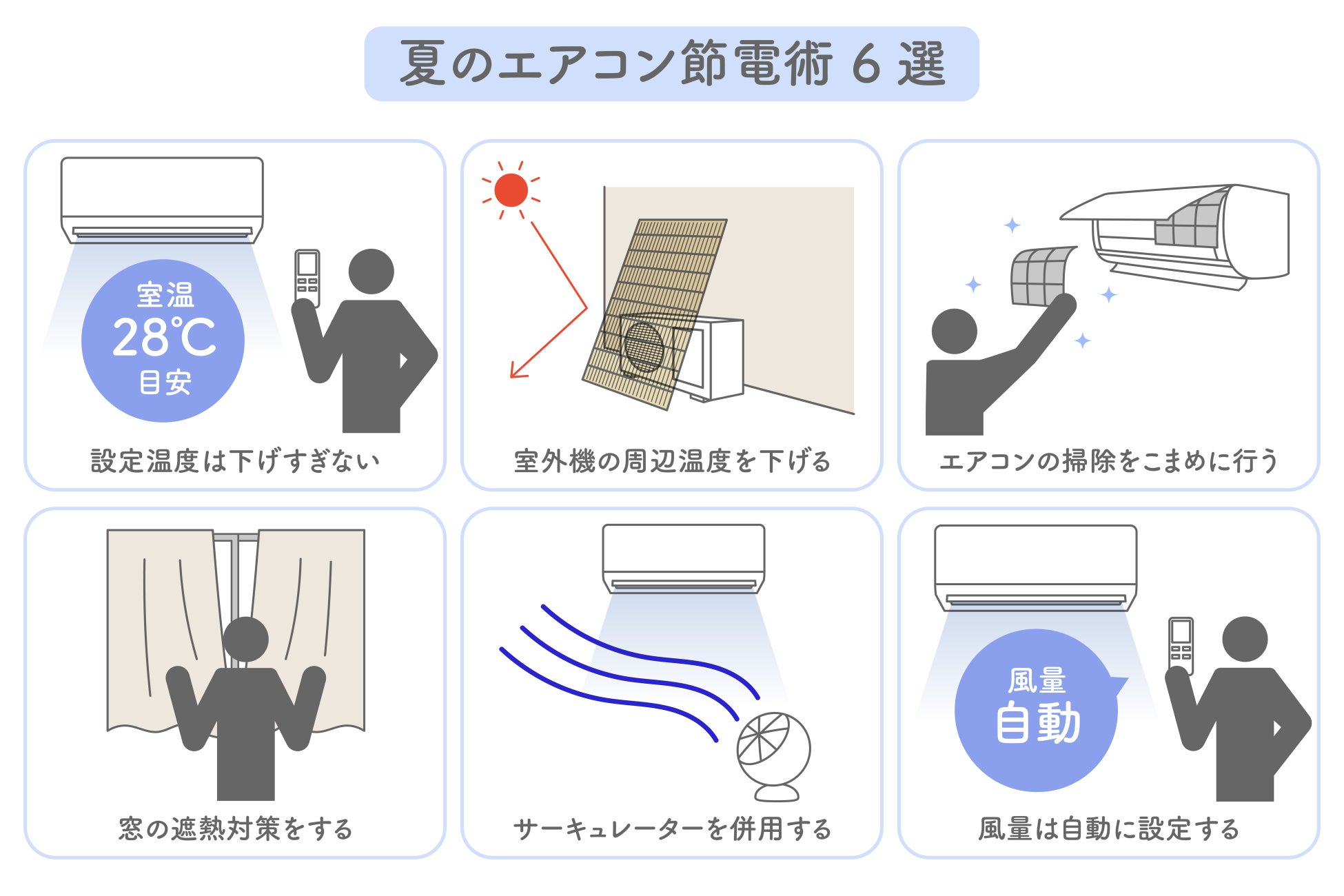 夏のエアコン節電術 6 選

室温
28℃
目安

設定温度は下げすぎない

室外機の周辺温度を下げる

エアコンの掃除をこまめに行う

窓の遮熱対策をする

サーキュレーターを併用する

風量
自動

風量は自動に設定する