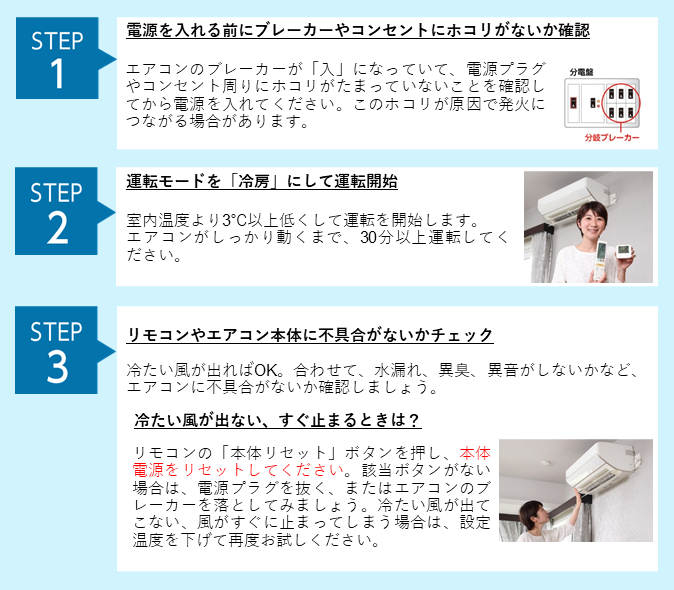 STEP 1

電源を入れる前にブレーカーやコンセントにホコリがないか確認

エアコンのブレーカーが「入」になっていて、電源プラグやコンセント周りにホコリがたまっていないことを確認してから電源を入れてください。このホコリが原因で発火につながる場合があります。

分電盤

分岐ブレーカー

STEP 2

運転モードを「冷房」にして運転開始

室内温度より3°C以上低くして運転を開始します。エアコンがしっかり動くまで、30分以上運転してください。

STEP 3

リモコンやエアコン本体に不具合がないかチェック

冷たい風が出ればOK。合わせて、水漏れ、異臭、異音がしないかなど、エアコンに不具合がないか確認しましょう。

冷たい風が出ない、すぐ止まるときは？

リモコンの「本体リセット」ボタンを押し、本体電源をリセットしてください。該当ボタンがない場合は、電源プラグを抜く、またはエアコンのブレーカーを落としてみましょう。冷たい風が出てこない、風がすぐに止まってしまう場合は、設定温度を下げて再度お試しください。