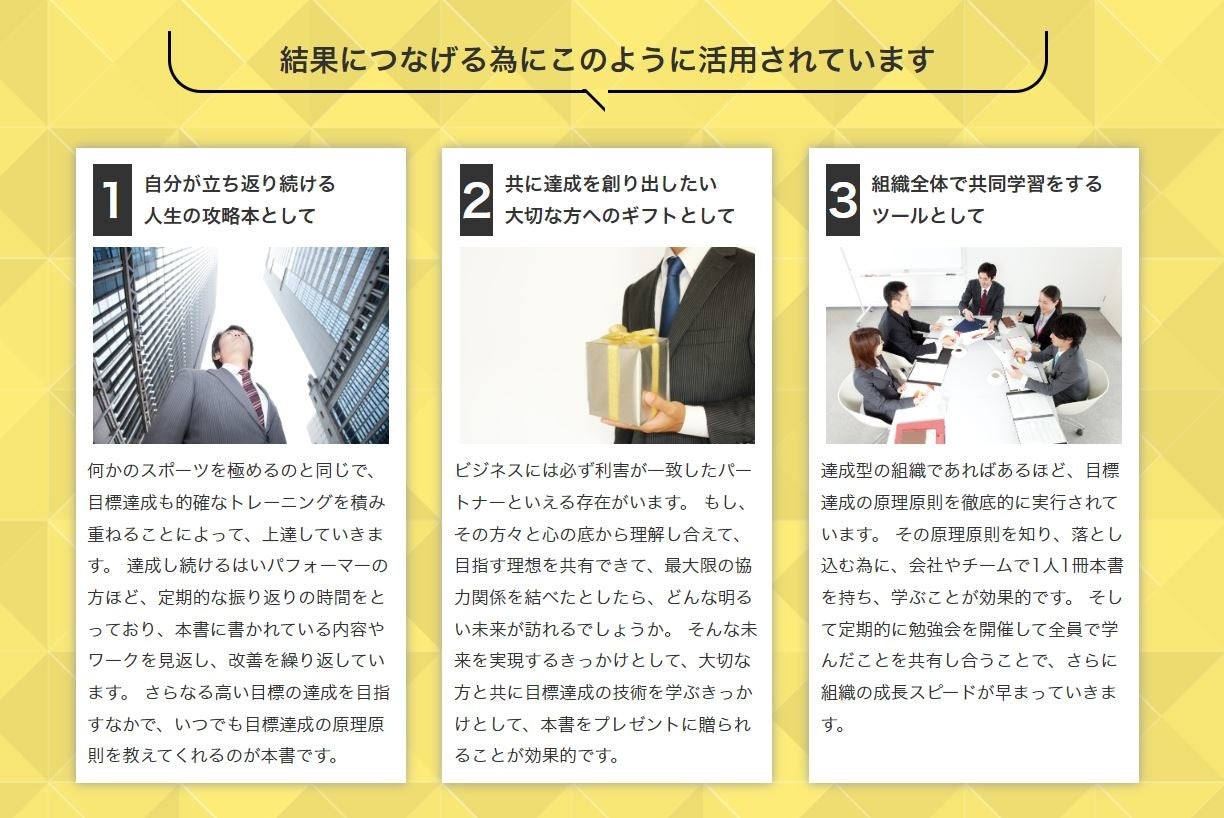 結果につなげる為にこのように活用されています

1 自分が立ち返り続ける人生の攻略本として

何かのスポーツを極めるのと同じで、目標達成も的確なトレーニングを積み重ねることによって、上達していきます。 達成し続けるはいパフォーマーの方ほど、定期的な振り返りの時間をとっており、本書に書かれている内容やワークを見返し、改善を繰り返しています。 さらなる高い目標の達成を目指すなかで、いつでも目標達成の原理原則を教えてくれるのが本書です。

2 共に達成を創り出したい大切な方へのギフトとして

ビジネスには必ず利害が一致したパートナーといえる存在がいます。 もし、その方々と心の底から理解し合えて、目指す理想を共有できて、最大限の協力関係を結べたとしたら、どんな明るい未来が訪れるでしょうか。 そんな未来を実現するきっかけとして、大切な方と共に目標達成の技術を学ぶきっかけとして、本書をプレゼントに贈られることが効果的です。

3 組織全体で共同学習をするツールとして

達成型の組織であればあるほど、目標達成の原理原則を徹底的に実行されています。 その原理原則を知り、落とし込む為に、会社やチームで1人1冊本書を持ち、学ぶことが効果的です。 そして定期的に勉強会を開催して全員で学んだことを共有し合うことで、さらに組織の成長スピードが早まっていきます。