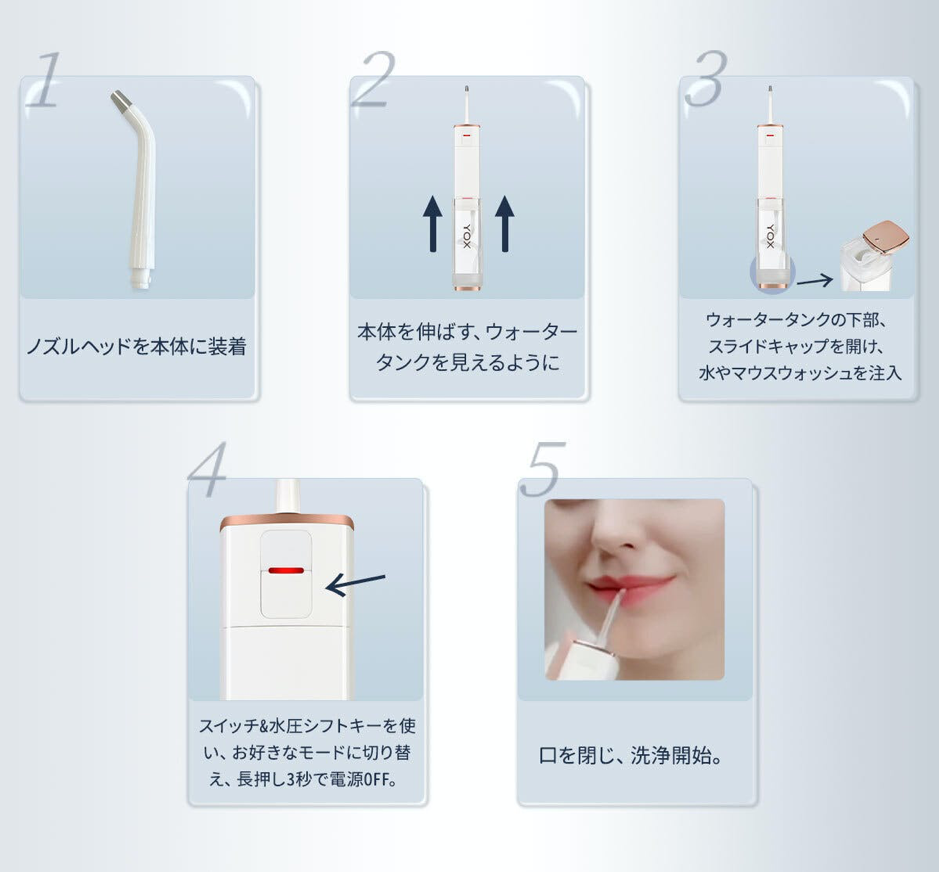 1

ノズルヘッドを本体に装着

2

YOX

本体を伸ばす、ウォータータンクを見えるように

3

YOX

ウォータータンクの下部、スライドキャップを開け、水やマウスウォッシュを注入

4

スイッチ&水圧シフトキーを使い、お好きなモードに切り替え、長押し3秒で電源OFF。

5

口を閉じ、洗浄開始。