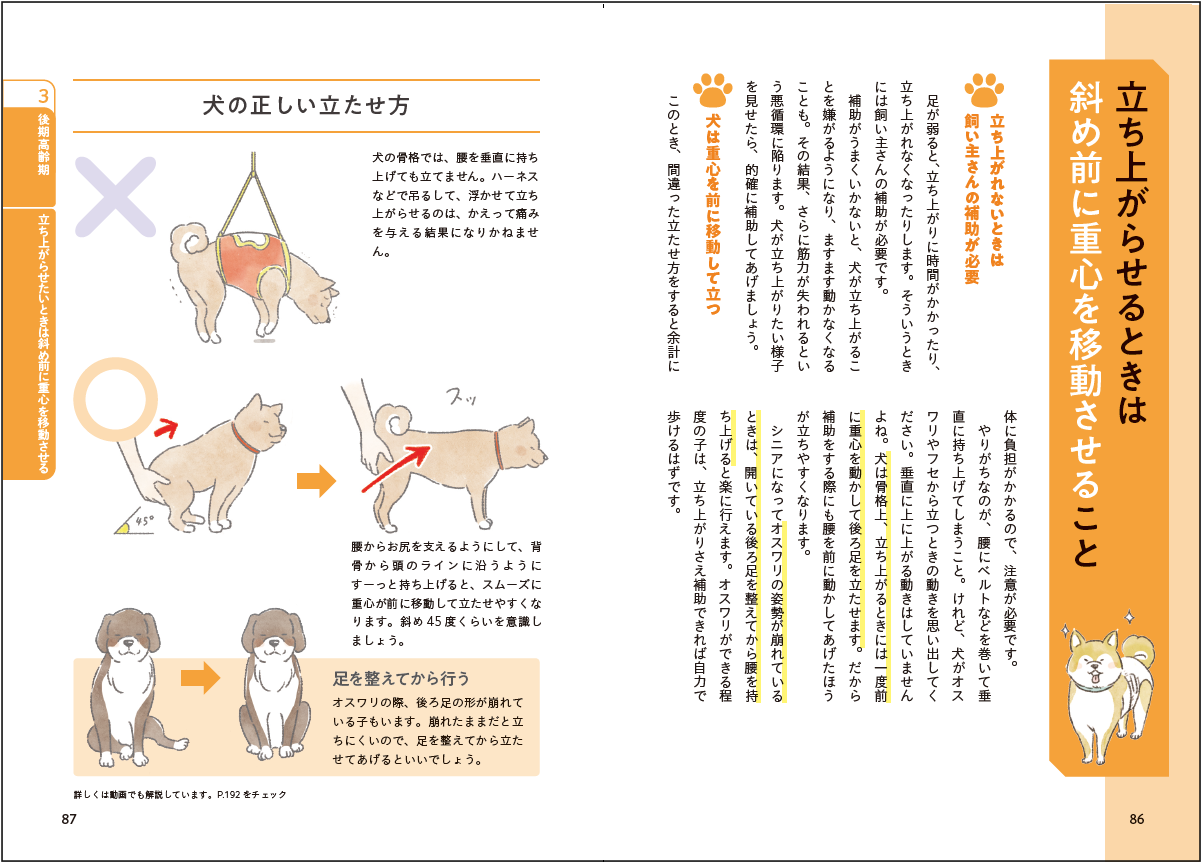 立ち上がらせるときは斜め前に重心を移動させること

立ち上がれないときは飼い主さんの補助が必要

足が弱ると、立ち上がりに時間がかかったり、立ち上がれなくなったりします。そういうときには飼い主さんの補助が必要です。

補助がうまくいかないと、犬が立ち上がることを嫌がるようになり、ますます動かなくなることも。その結果、さらに筋力が失われるという悪循環に陥ります。犬が立ち上がりたい様子を見せたら、的確に補助してあげましょう。

犬は重心を前に移動して立つ

このとき、間違った立たせ方をすると余計に体に負担がかかるので、注意が必要です。

やりがちなのが、腰にベルトなどを巻いて垂直に持ち上げてしまうこと。けれど、犬がオスワリやフセから立つときの動きを思い出してください。垂直に上に上がる動きはしていませんよね。犬は骨格上、立ち上がるときには一度前に重心を動かして後ろ足を立たせます。だから補助をする際にも腰を前に動かしてあげたほうが立ちやすくなります。

シニアになってオスワリの姿勢が崩れているときは、開いている後ろ足を整えてから腰を持ち上げると楽に行えます。オスワリができる程度の子は、立ち上がりさえ補助できれば自力で歩けるはずです。

86

3 後期高齢期

立ち上がらせたいときは斜め前に重心を移動させる

犬の正しい立たせ方

犬の骨格では、腰を垂直に持ち上げても立てません。ハーネスなどで吊るして、浮かせて立ち上がらせるのは、かえって痛みを与える結果になりかねません。

45°

スッ

腰からお尻を支えるようにして、背骨から頭のラインに沿うようにすーっと持ち上げると、スムーズに重心が前に移動して立たせやすくなります。斜め45度くらいを意識しましょう。

足を整えてから行う

オスワリの際、後ろ足の形が崩れている子もいます。崩れたままだと立ちにくいので、足を整えてから立たせてあげるといいでしょう。

詳しくは動画でも解説しています。P.192をチェック

87