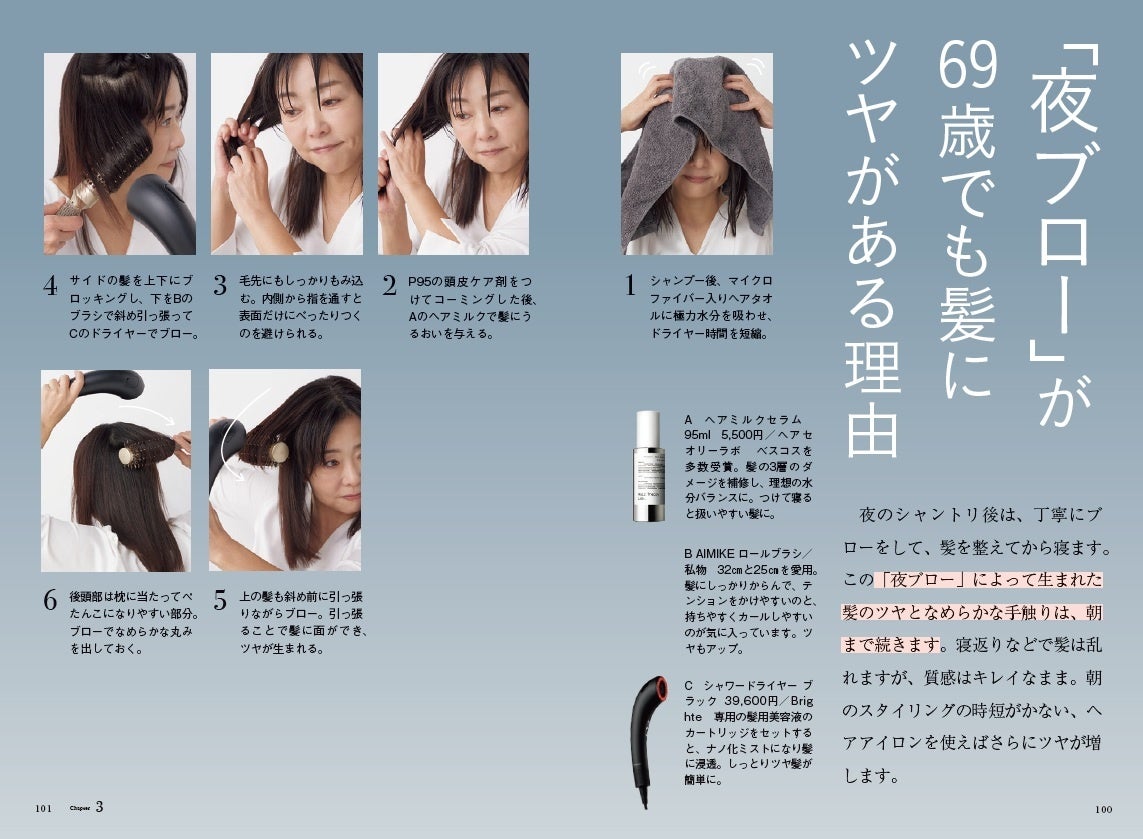 「夜ブロー」が69歳でも髪にツヤがある理由

夜のシャントリ後は、丁寧にブローをして、髪を整えてから寝ます。この「夜ブロー」によって生まれた髪のツヤとなめらかな手触りは、朝まで続きます。寝返りなどで髪は乱れますが、質感はキレイなまま。朝のスタイリングの時短がかない、ヘアアイロンを使えばさらにツヤが増します。

1 シャンプー後、マイクロファイバー入りヘアタオルに極力水分を吸わせ、ドライヤー時間を短縮。

2 P95の頭皮ケア剤をつけてコーミングした後、Aのヘアミルクで髪にうるおいを与える。

3 毛先にもしっかりもみ込む。内側から指を通すと表面だけにべったりつくのを避けられる。

4 サイドの髪を上下にブロッキングし、下をBのブラシで斜め引っ張ってCのドライヤーでブロー。

5 上の髪も斜め前に引っ張りながらブロー。引っ張ることで髪に面ができ、ツヤが生まれる。

6 後頭部は枕に当たってぺたんこになりやすい部分。ブローでなめらかな丸みを出しておく。

A ヘアミルクセラム 95ml 5,500円／ヘアセオリーラボ ベスコスを多数受賞。髪の3層のダメージを補修し、理想の水分バランスに。つけて寝ると扱いやすい髪に。

B AIMIKE ロールブラシ／私物 32㎝と25㎝を愛用。髪にしっかりからんで、テンションをかけやすいのと、持ちやすくカールしやすいのが気に入っています。ツヤもアップ。

C シャワードライヤー ブラック 39,600円／Brighte 専用の髪用美容液のカートリッジをセットすると、ナノ化ミストになり髪に浸透。しっとりツヤ髪が簡単に。

101 Chapter 3

100