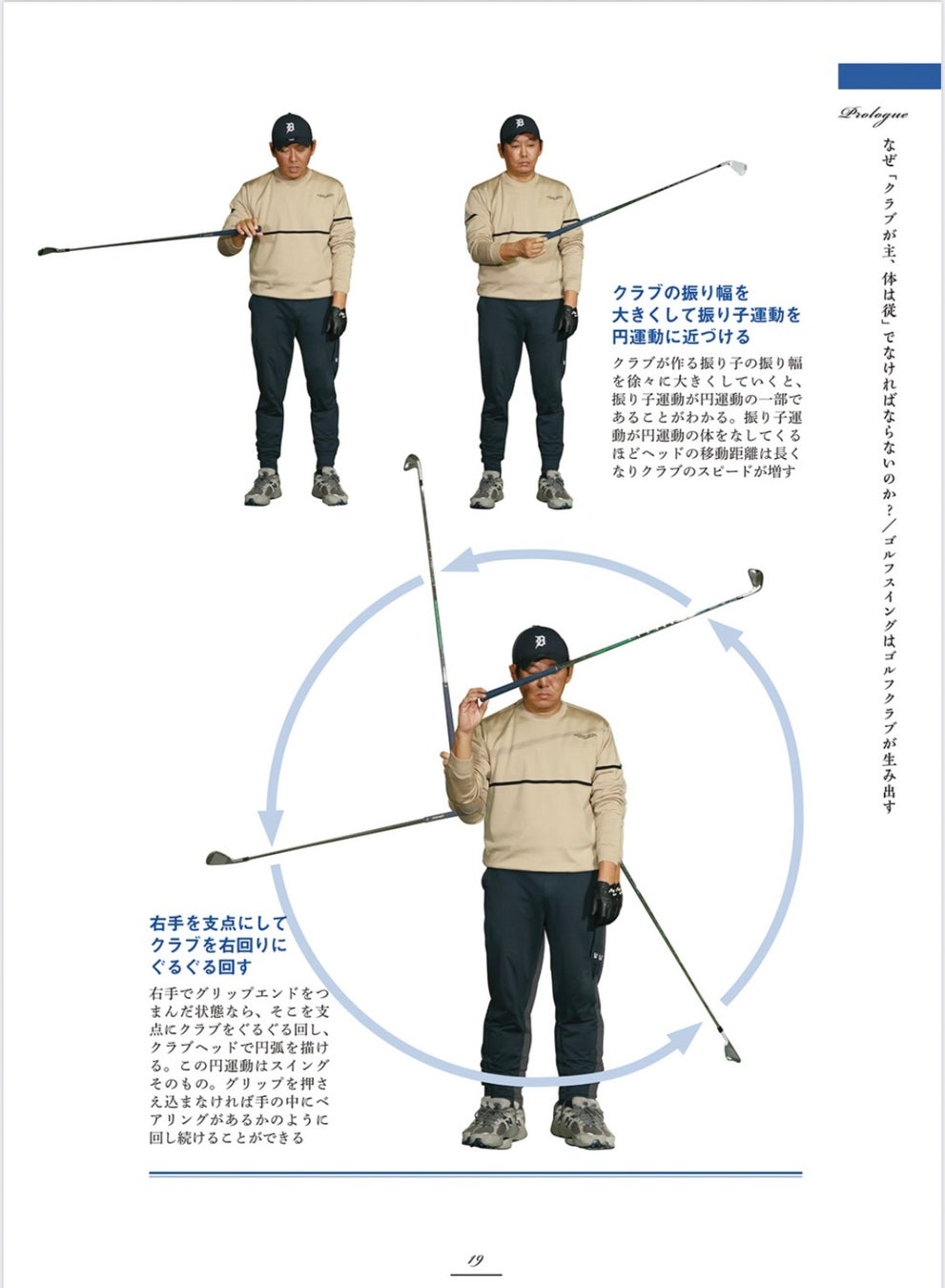 Prologue

なぜ「クラブが主、体は従」でなければならないのか？／ゴルフスイングはゴルフクラブが生み出す

クラブの振り幅を大きくして振り子運動を円運動に近づける

クラブが作る振り子の振り幅を徐々に大きくしていくと、振り子運動が円運動の一部であることがわかる。振り子運動が円運動の体をなしてくるほどヘッドの移動距離は長くなりクラブのスピードが増す

右手を支点にしてクラブを右回りにぐるぐる回す

右手でグリップエンドをつまんだ状態なら、そこを支点にクラブをぐるぐる回し、クラブヘッドで円弧を描ける。この円運動はスイングそのもの。グリップを押さえ込まなければ手の中にベアリングがあるかのように回し続けることができる

19