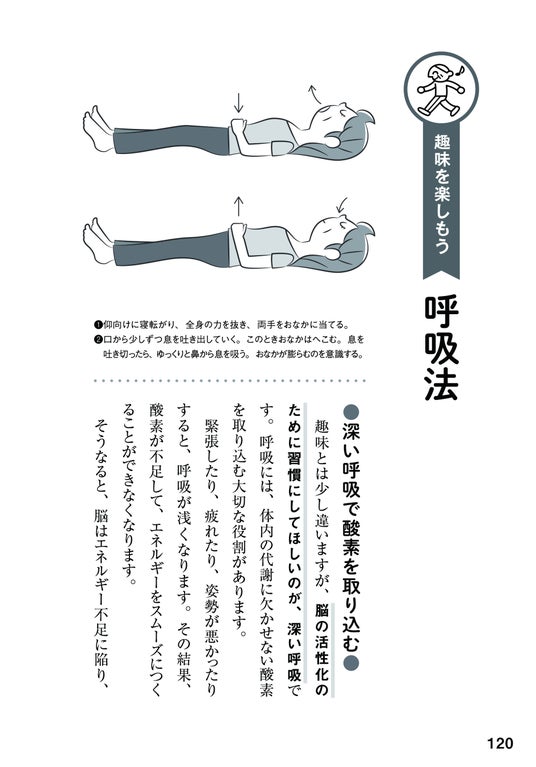 趣味を楽しもう

呼吸法

❶仰向けに寝転がり、全身の力を抜き、両手をおなかに当てる。
❷口から少しずつ息を吐き出していく。このときおなかはへこむ。息を吐き切ったら、ゆっくりと鼻から息を吸う。おなかが膨らむのを意識する。

●深い呼吸で酸素を取り込む●

趣味とは少し違いますが、脳の活性化のために習慣にしてほしいのが、深い呼吸です。呼吸には、体内の代謝に欠かせない酸素を取り込む大切な役割があります。

緊張したり、疲れたり、姿勢が悪かったりすると、呼吸が浅くなります。その結果、酸素が不足して、エネルギーをスムーズにつくることができなくなります。

そうなると、脳はエネルギー不足に陥り、

120